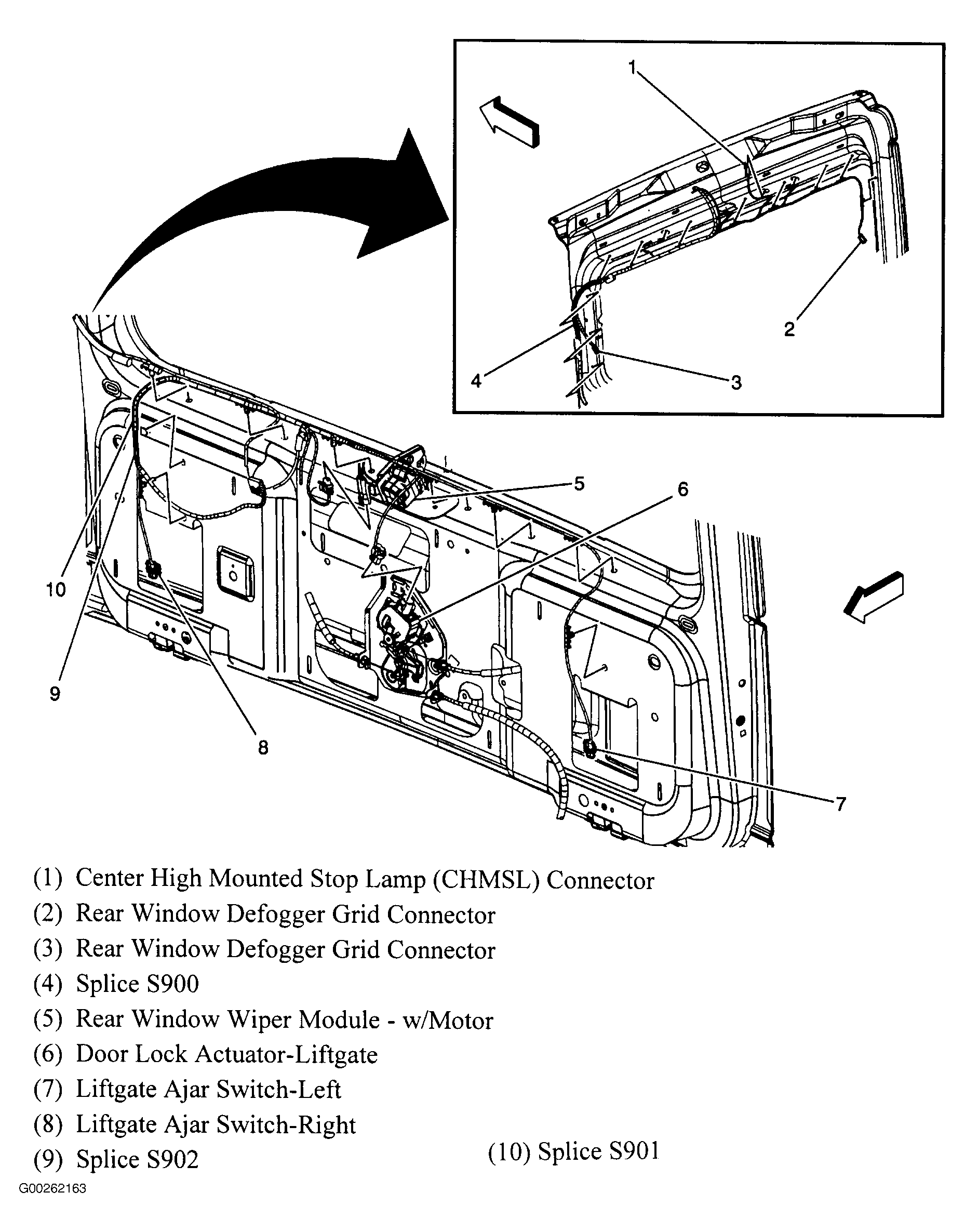 1
2
4
3
5
6
10
9
8
7

(1) Center High Mounted Stop Lamp (CHMSL) Connector
(2) Rear Window Defogger Grid Connector
(3) Rear Window Defogger Grid Connector
(4) Splice S900
(5) Rear Window Wiper Module - w/Motor
(6) Door Lock Actuator-Liftgate
(7) Liftgate Ajar Switch-Left
(8) Liftgate Ajar Switch-Right
(9) Splice S902
(10) Splice S901

G00262163