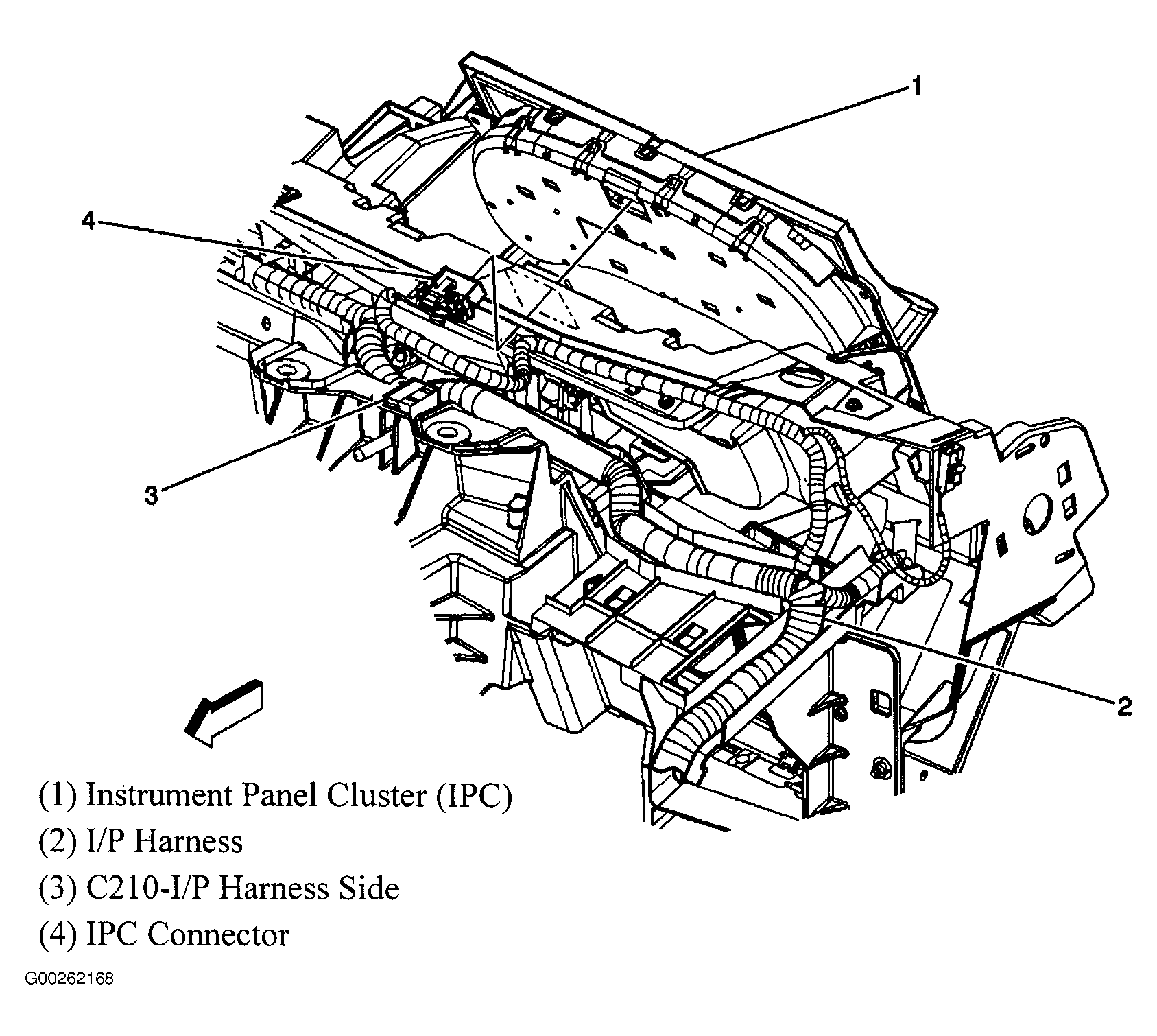 1

4

3

2

(1) Instrument Panel Cluster (IPC)

(2) I/P Harness

(3) C210-I/P Harness Side

(4) IPC Connector

G00262168