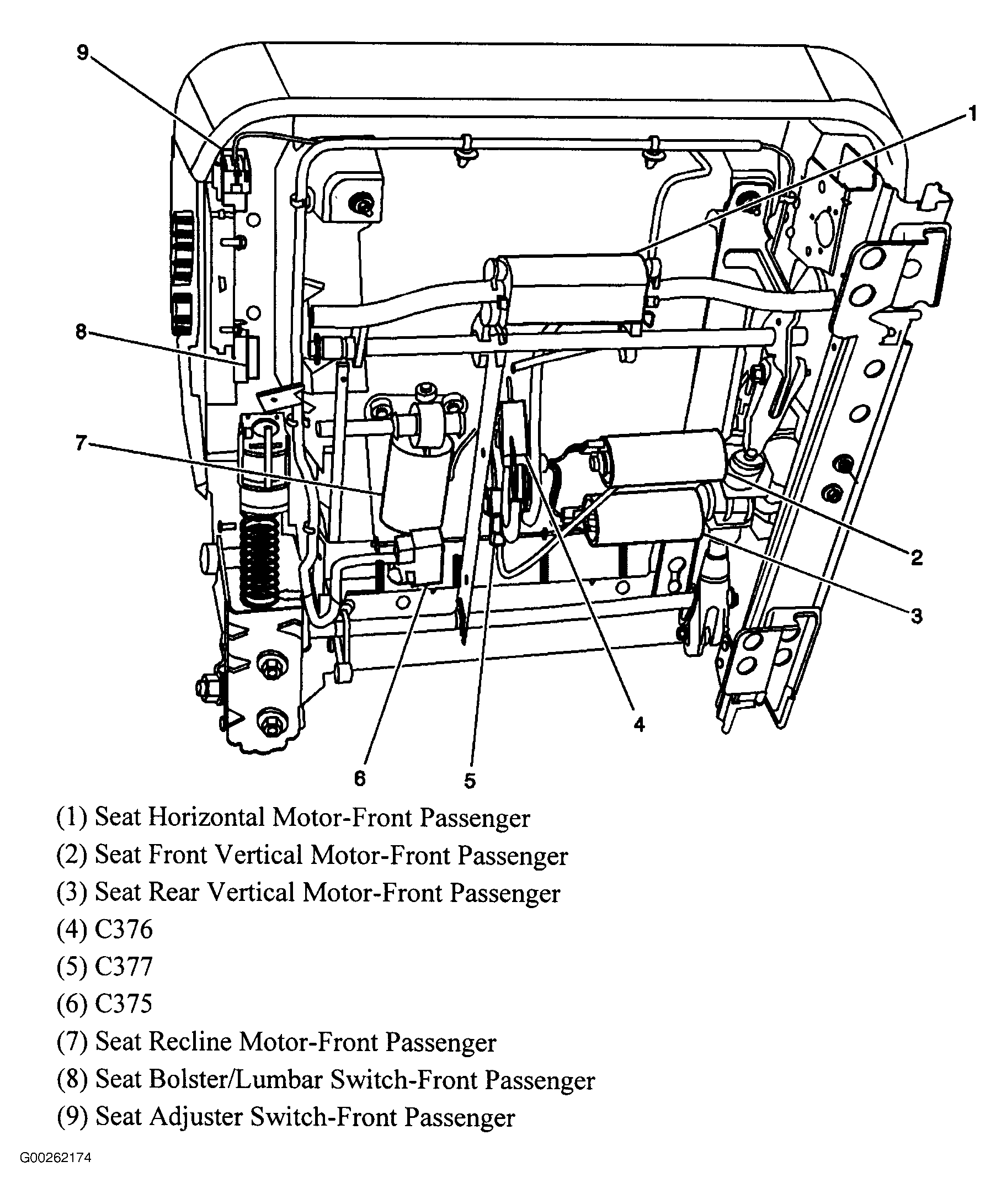 9

1

8

7

2

3

4

6

5

(1) Seat Horizontal Motor-Front Passenger

(2) Seat Front Vertical Motor-Front Passenger

(3) Seat Rear Vertical Motor-Front Passenger

(4) C376

(5) C377

(6) C375

(7) Seat Recline Motor-Front Passenger

(8) Seat Bolster/Lumbar Switch-Front Passenger

(9) Seat Adjuster Switch-Front Passenger

G00262174