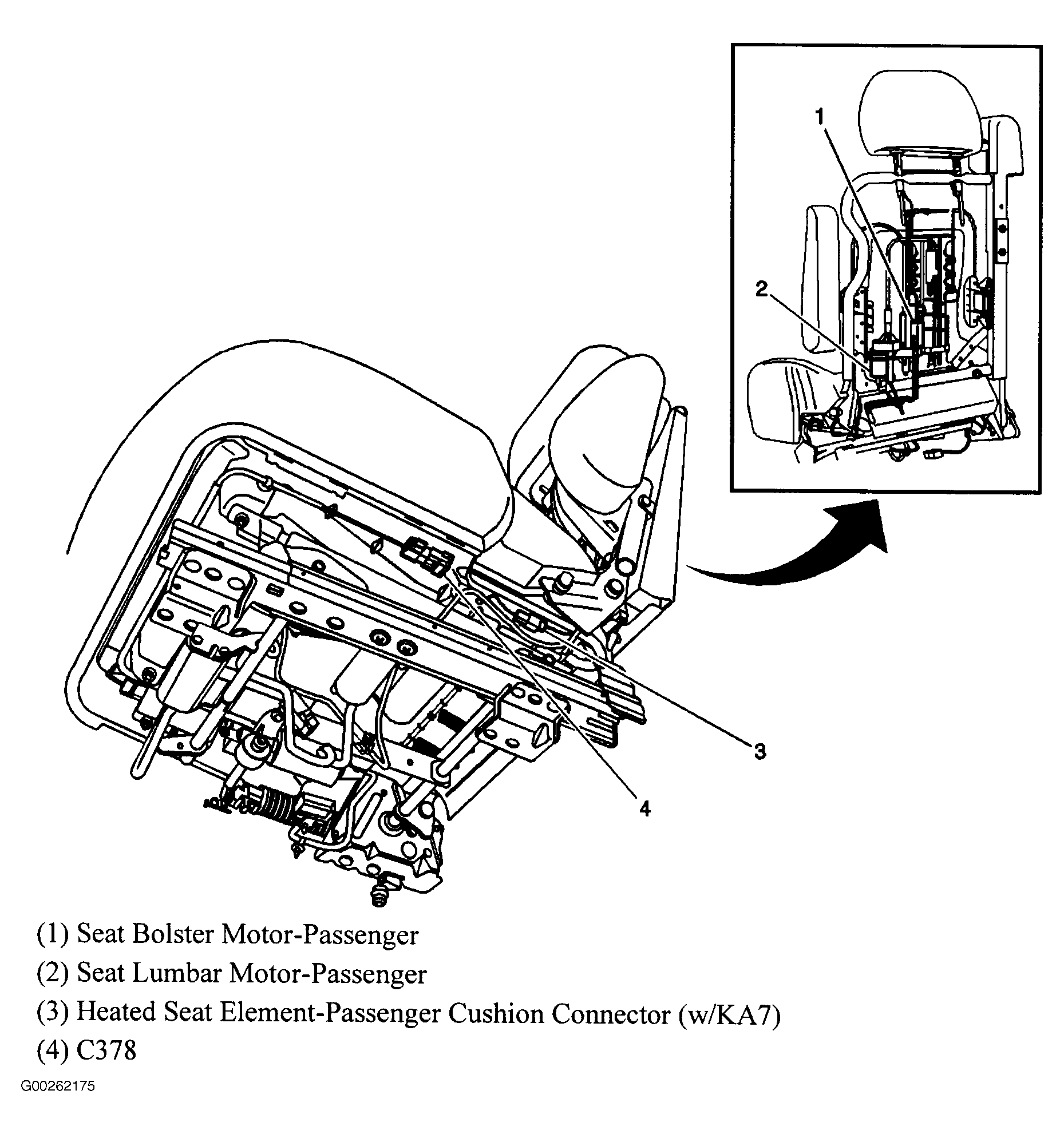 1

2

3

4

(1) Seat Bolster Motor-Passenger

(2) Seat Lumbar Motor-Passenger

(3) Heated Seat Element-Passenger Cushion Connector (w/KA7)

(4) C378

G00262175