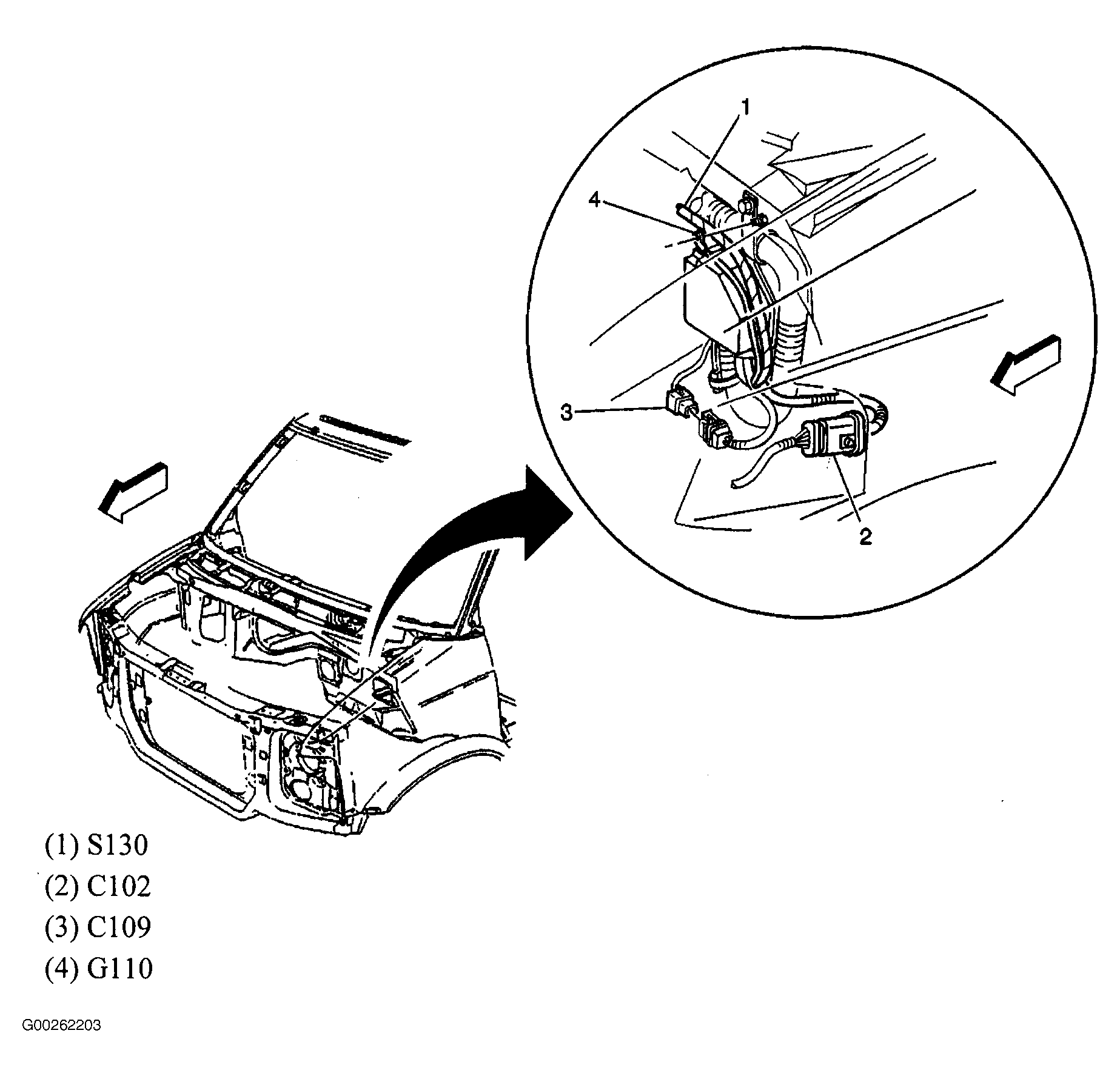 1
4
3
2

(1) S130
(2) C102
(3) C109
(4) G110

G00262203