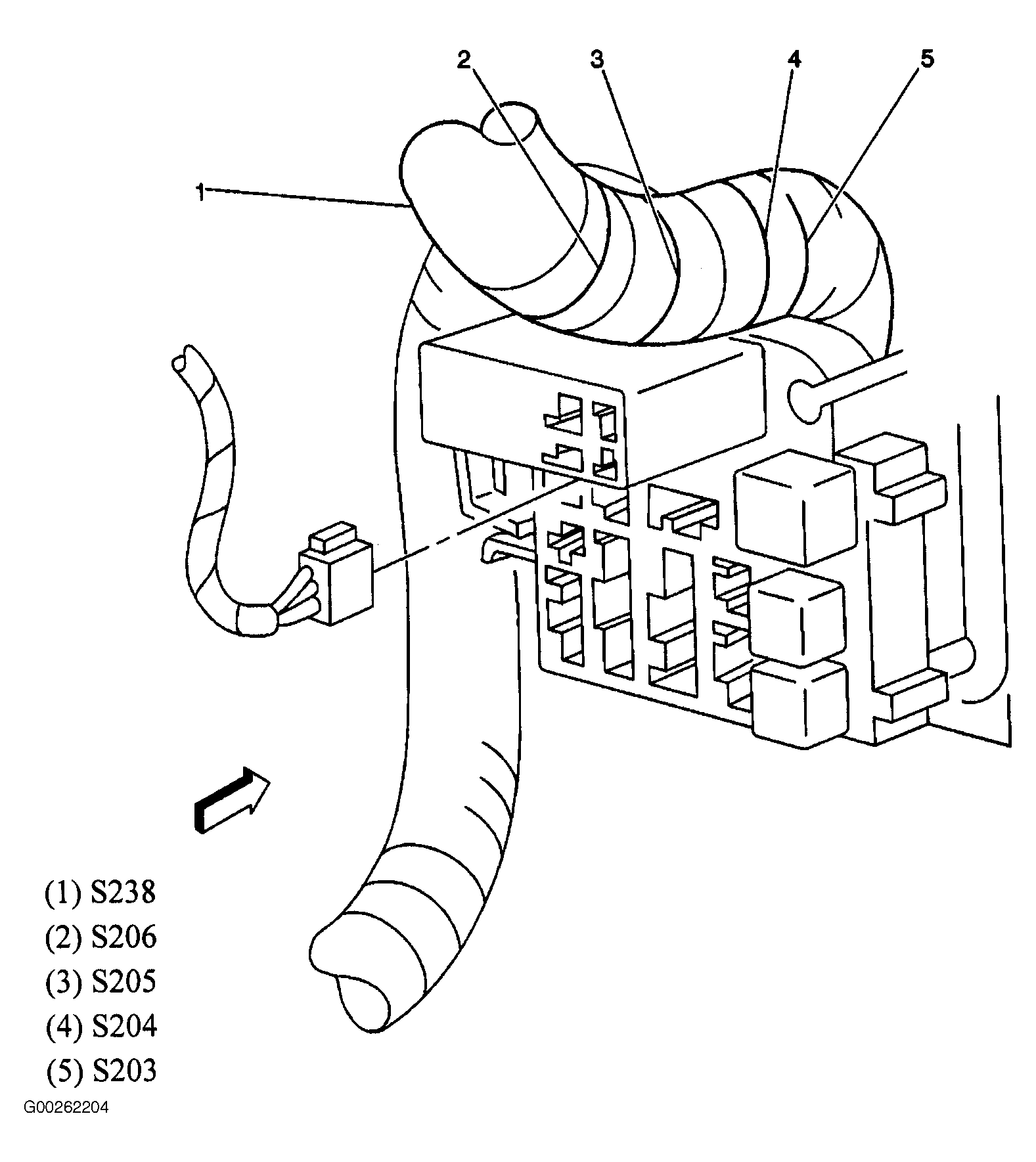 2
3
4
5
1

(1) S238
(2) S206
(3) S205
(4) S204
(5) S203

G00262204