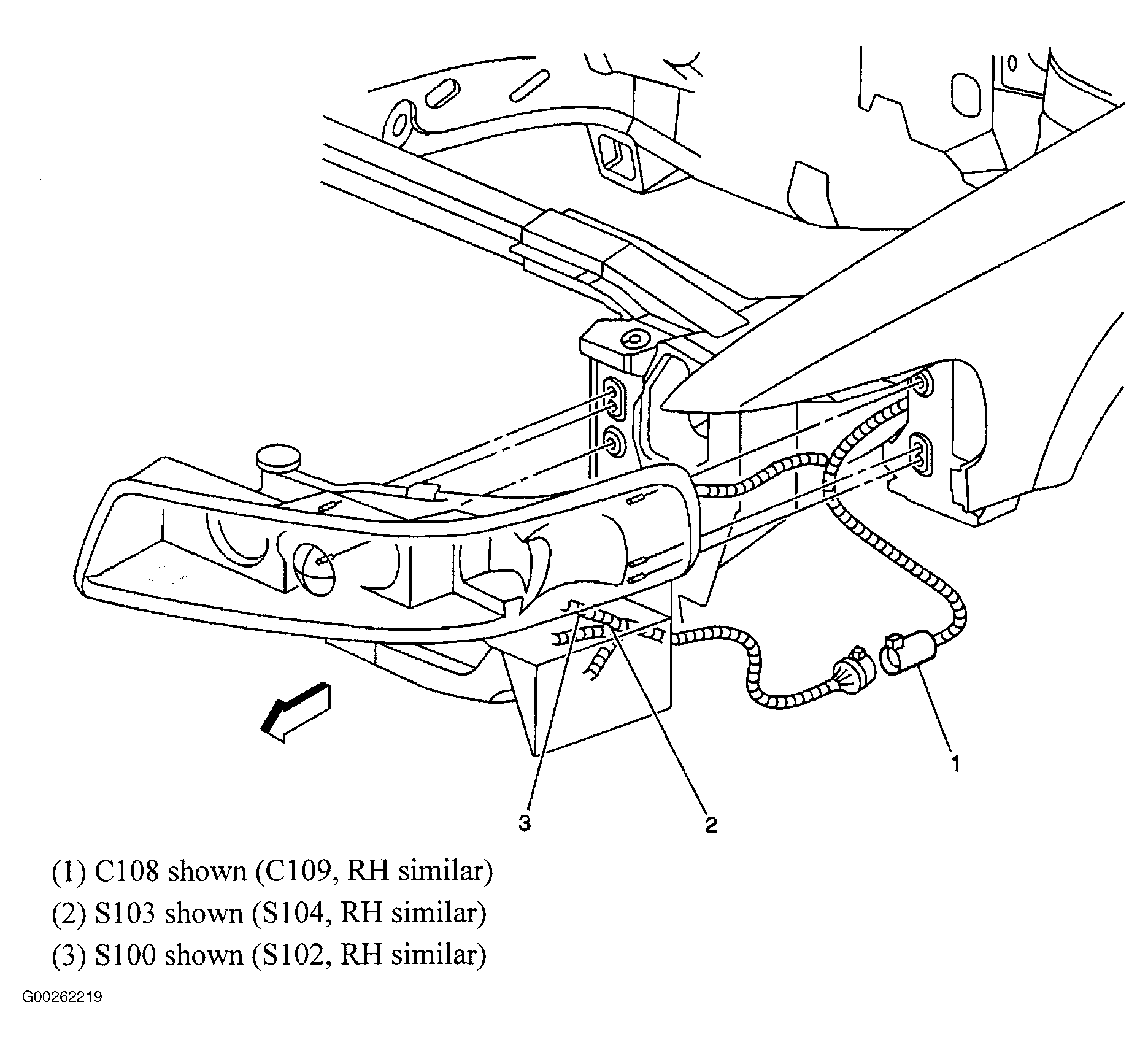 1

3

2

(1) C108 shown (C109, RH similar)

(2) S103 shown (S104, RH similar)

(3) S100 shown (S102, RH similar)

G00262219