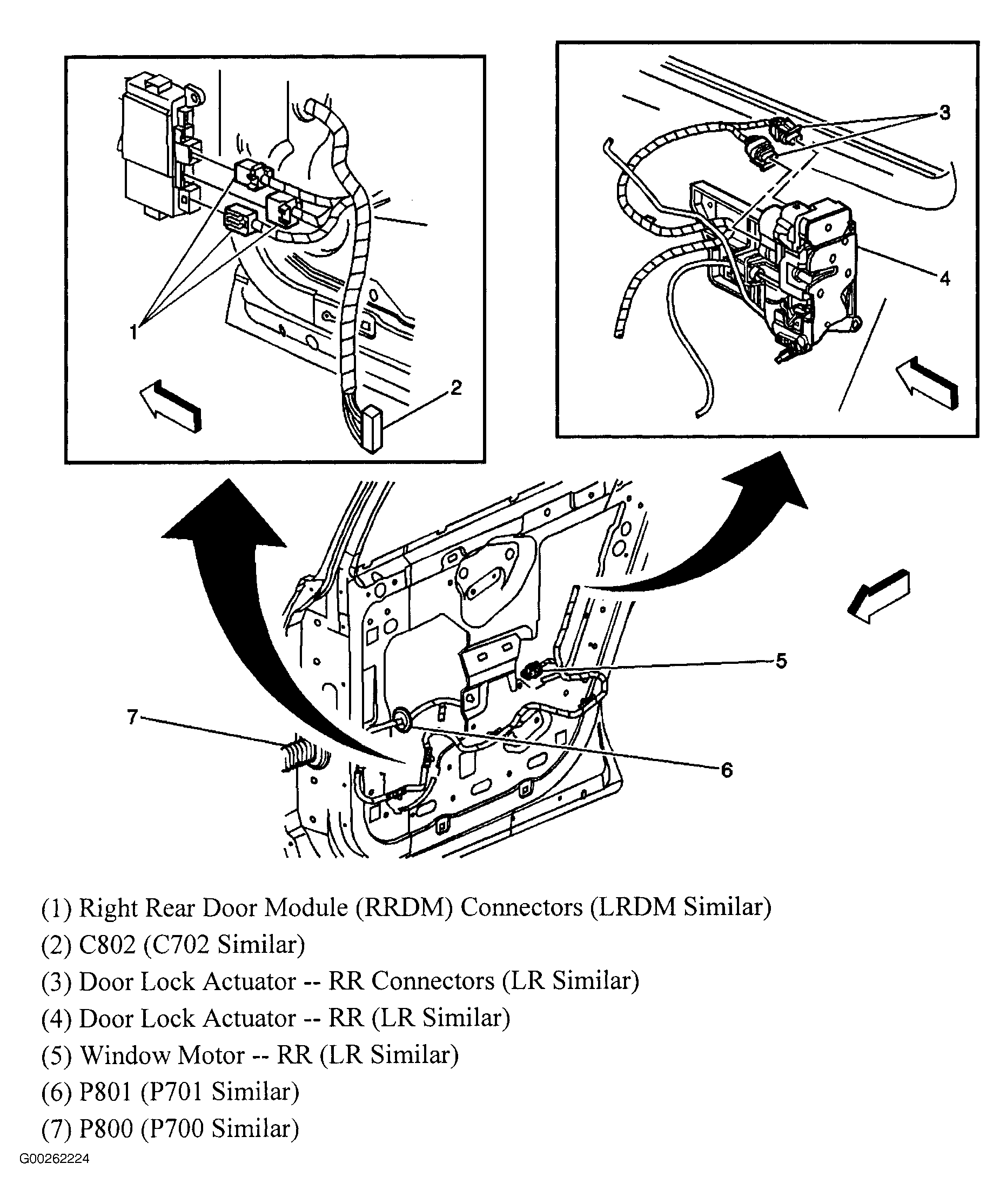 1

2

3

4

5

7

6

(1) Right Rear Door Module (RRDM) Connectors (LRDM Similar)

(2) C802 (C702 Similar)

(3) Door Lock Actuator -- RR Connectors (LR Similar)

(4) Door Lock Actuator -- RR (LR Similar)

(5) Window Motor -- RR (LR Similar)

(6) P801 (P701 Similar)

(7) P800 (P700 Similar)

G00262224