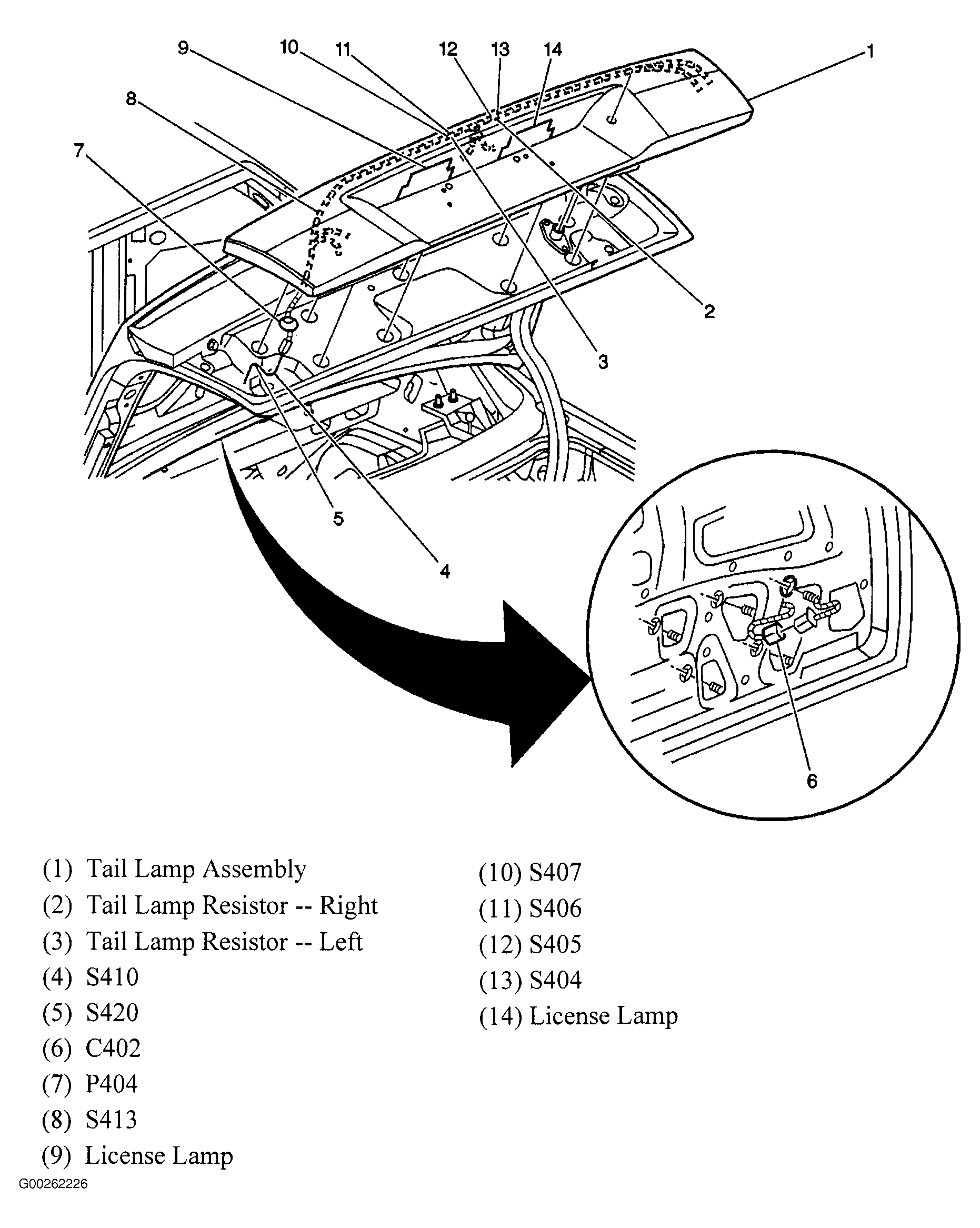 9 10 11 12 13 14 1

8

7

2

3

5

4

6

(1) Tail Lamp Assembly
(2) Tail Lamp Resistor -- Right
(3) Tail Lamp Resistor -- Left
(4) S410
(5) S420
(6) C402
(7) P404
(8) S413
(9) License Lamp

(10) S407
(11) S406
(12) S405
(13) S404
(14) License Lamp

G00262226