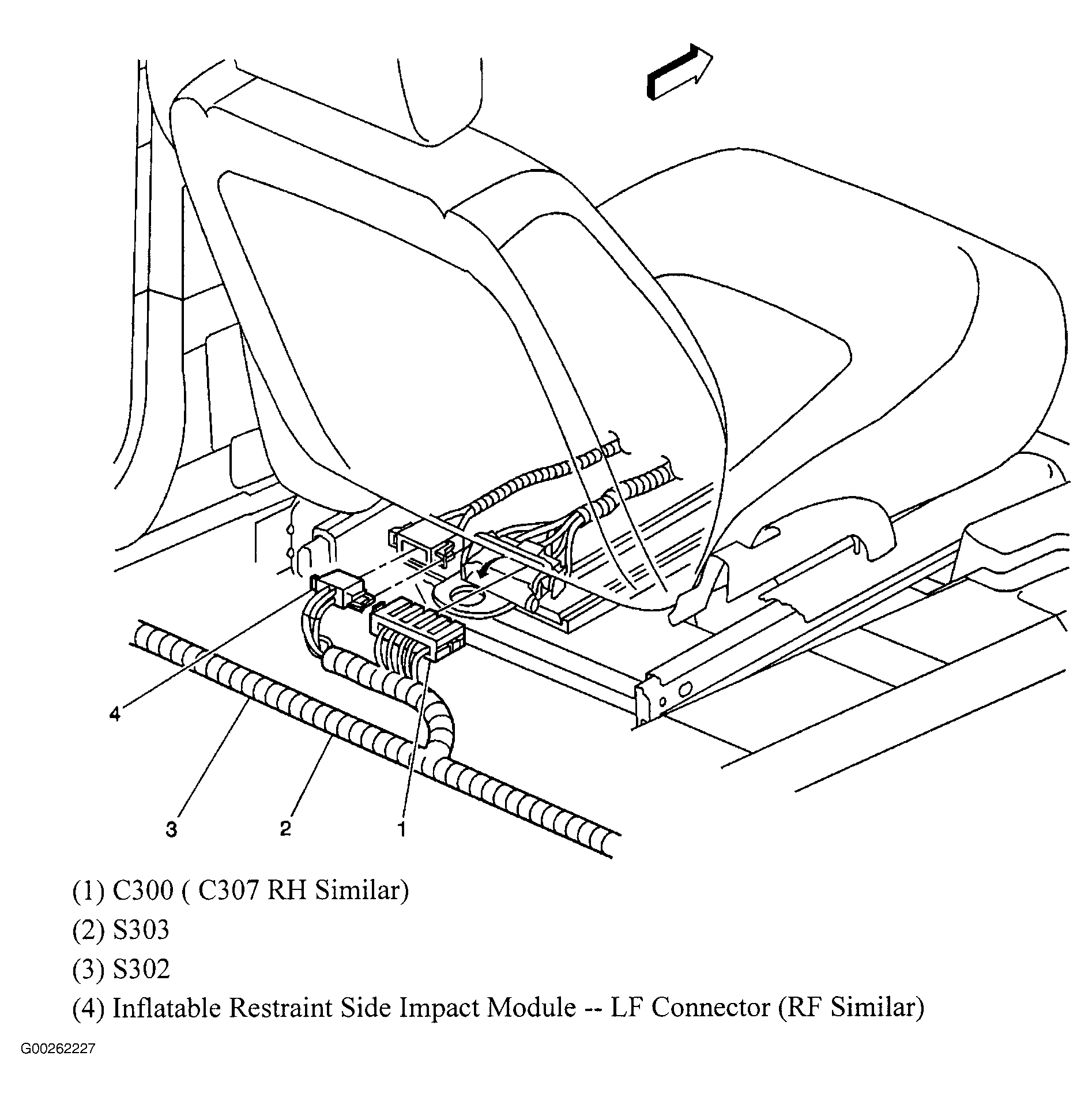 4

3

2

1

(1) C300 ( C307 RH Similar)

(2) S303

(3) S302

(4) Inflatable Restraint Side Impact Module -- LF Connector (RF Similar)

G00262227