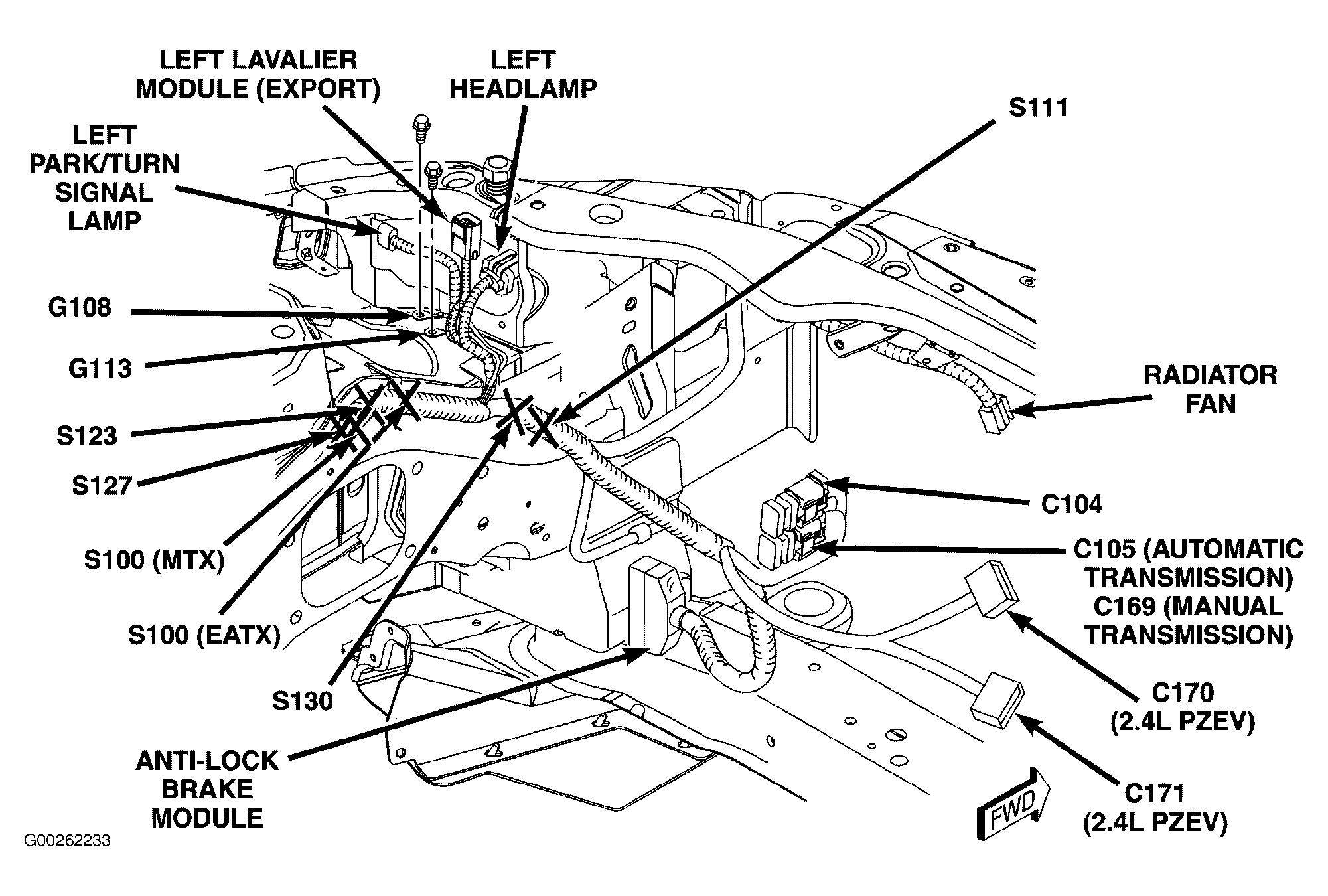 LEFT LAVALIER MODULE (EXPORT)

LEFT HEADLAMP

S111

LEFT PARK/TURN SIGNAL LAMP

G108

G113

S123

S127

S100 (MTX)

S100 (EATX)

S130

ANTI-LOCK BRAKE MODULE

RADIATOR FAN

C104

C105 (AUTOMATIC TRANSMISSION)
C169 (MANUAL TRANSMISSION)

C170
(2.4L PZEV)

C171
(2.4L PZEV)

FWD

G00262233