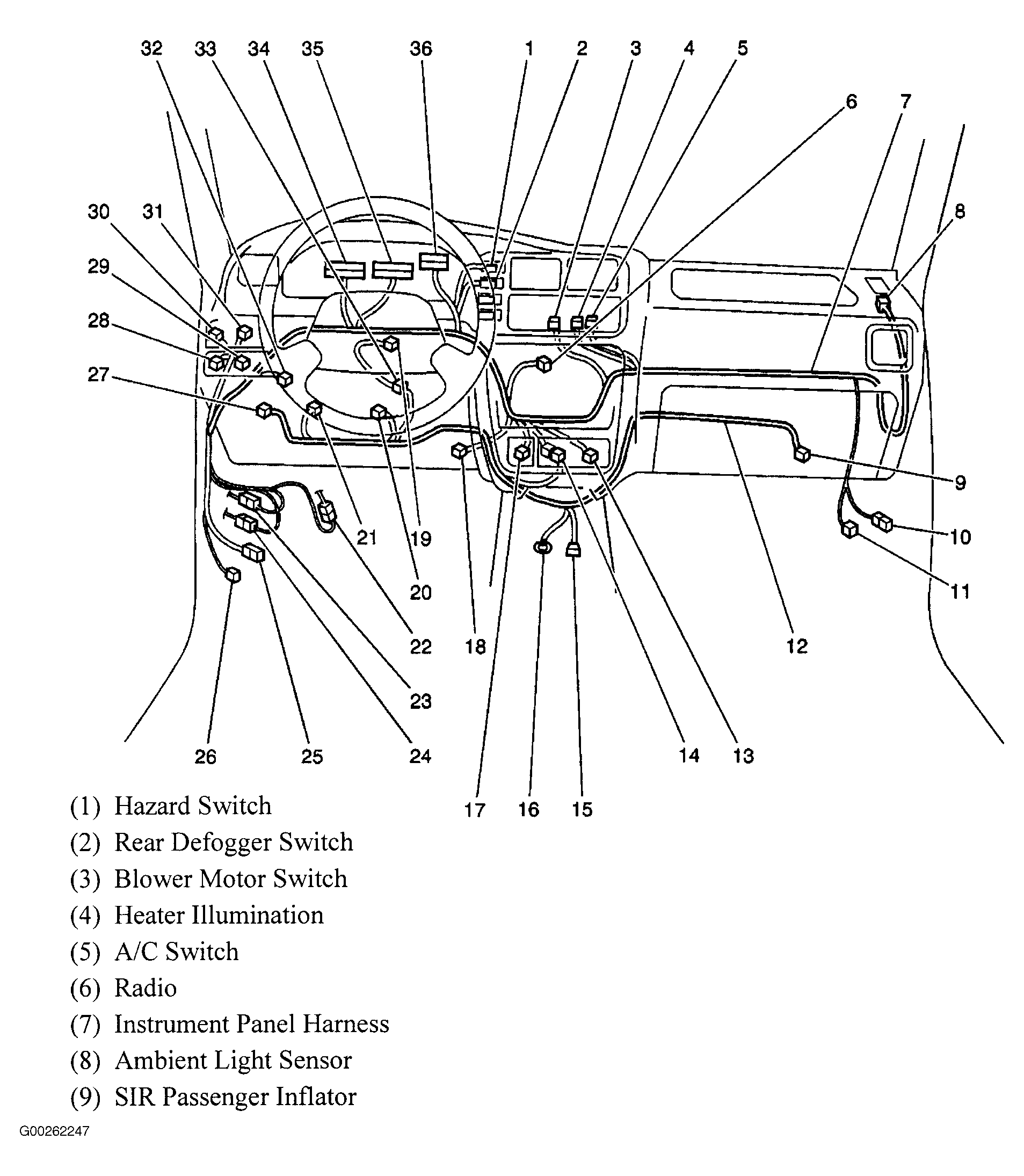 32 33 34 35 36 1 2 3 4 5 6 7

30 31 8

29

28

27

9

21 19 10

20 11

22 18 12

23

26 25 24 14 13

17 16 15

(1) Hazard Switch
(2) Rear Defogger Switch
(3) Blower Motor Switch
(4) Heater Illumination
(5) A/C Switch
(6) Radio
(7) Instrument Panel Harness
(8) Ambient Light Sensor
(9) SIR Passenger Inflator

G00262247