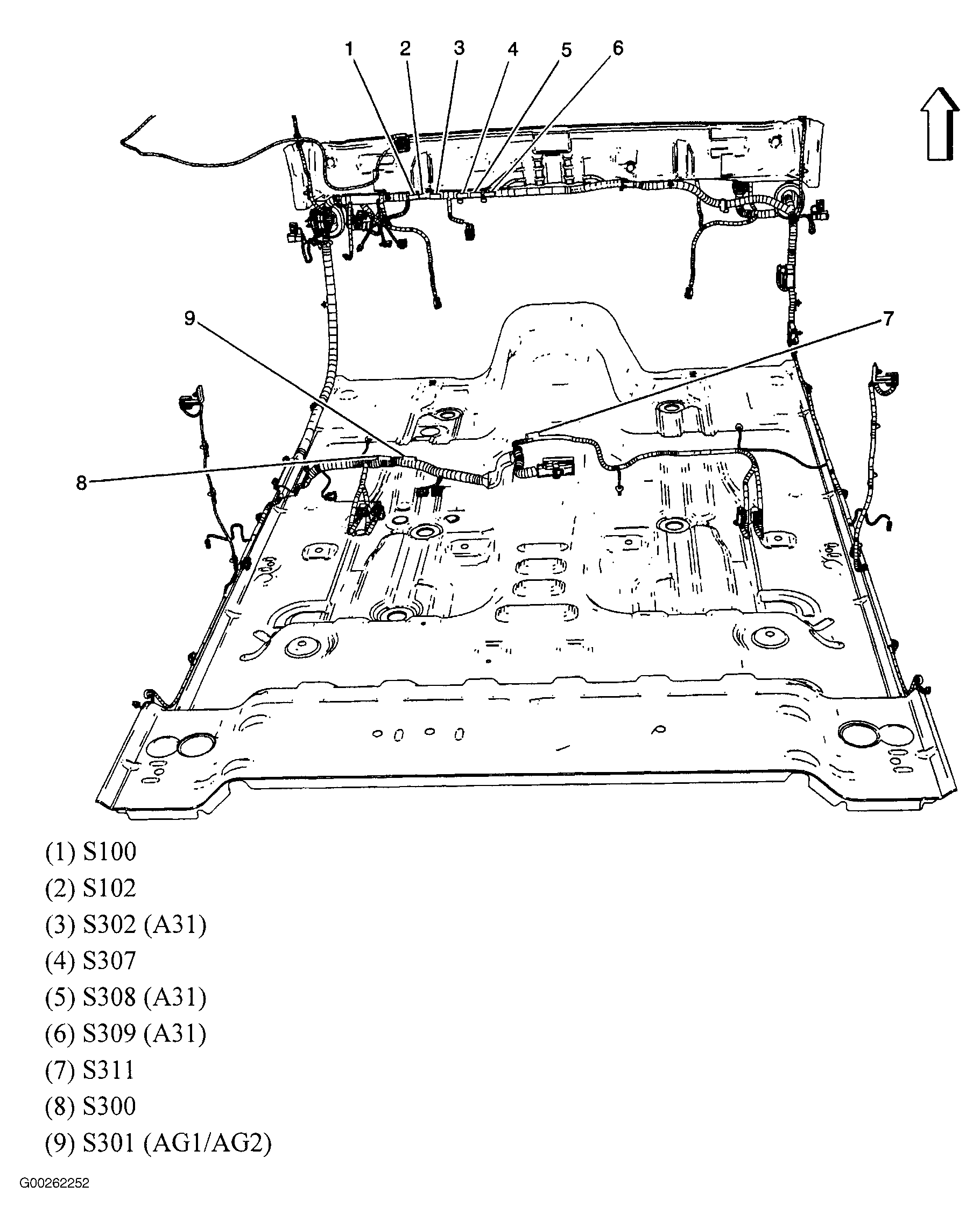 1 2 3 4 5 6

9

7

8

(1) S100
(2) S102
(3) S302 (A31)
(4) S307
(5) S308 (A31)
(6) S309 (A31)
(7) S311
(8) S300
(9) S301 (AG1/AG2)

G00262252