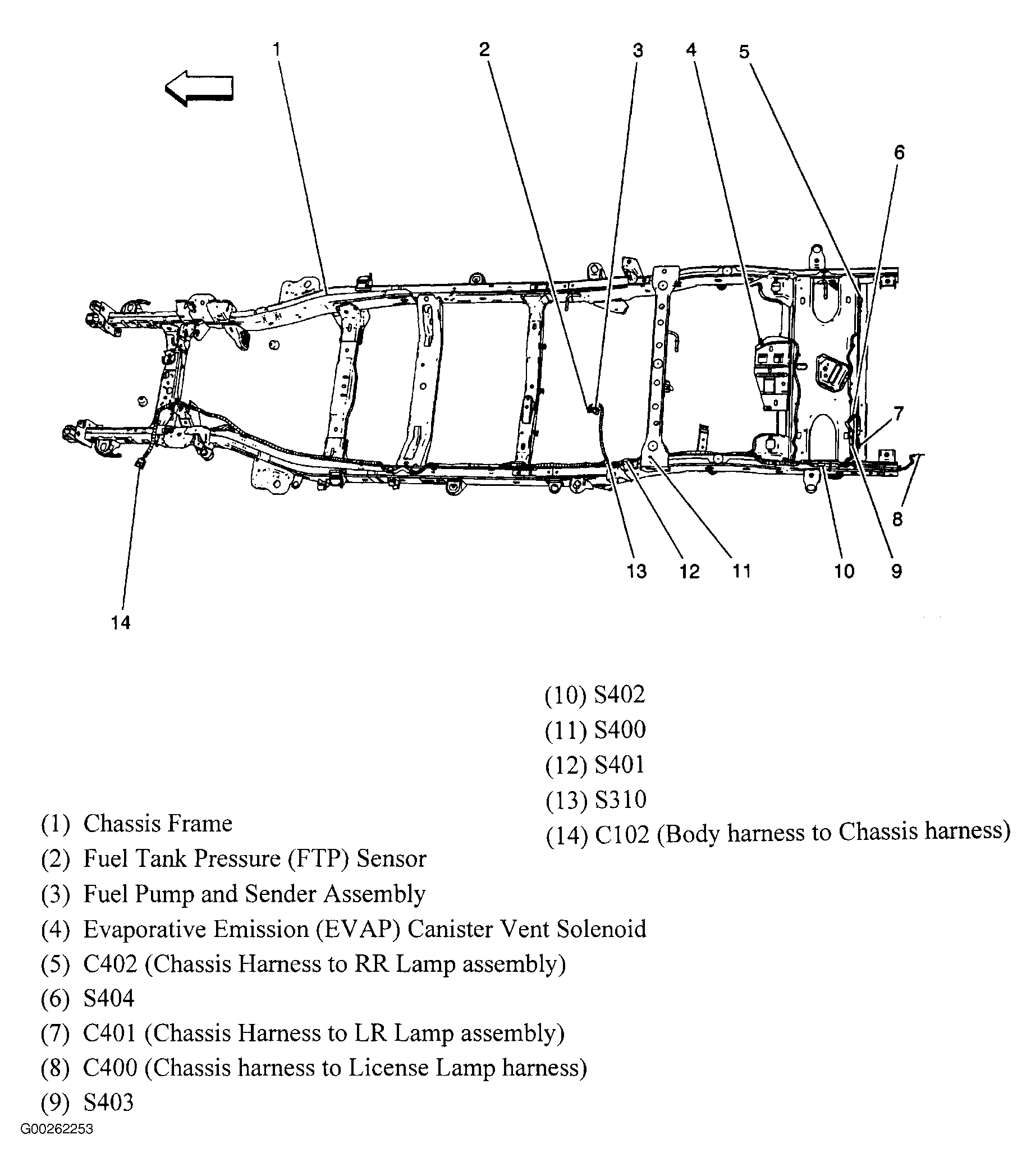 1 2 3 4 5

6

7

8

13 12 11 10 9

14

(1) Chassis Frame
(2) Fuel Tank Pressure (FTP) Sensor
(3) Fuel Pump and Sender Assembly
(4) Evaporative Emission (EVAP) Canister Vent Solenoid
(5) C402 (Chassis Harness to RR Lamp assembly)
(6) S404
(7) C401 (Chassis Harness to LR Lamp assembly)
(8) C400 (Chassis harness to License Lamp harness)
(9) S403

(10) S402
(11) S400
(12) S401
(13) S310
(14) C102 (Body harness to Chassis harness)

G00262253