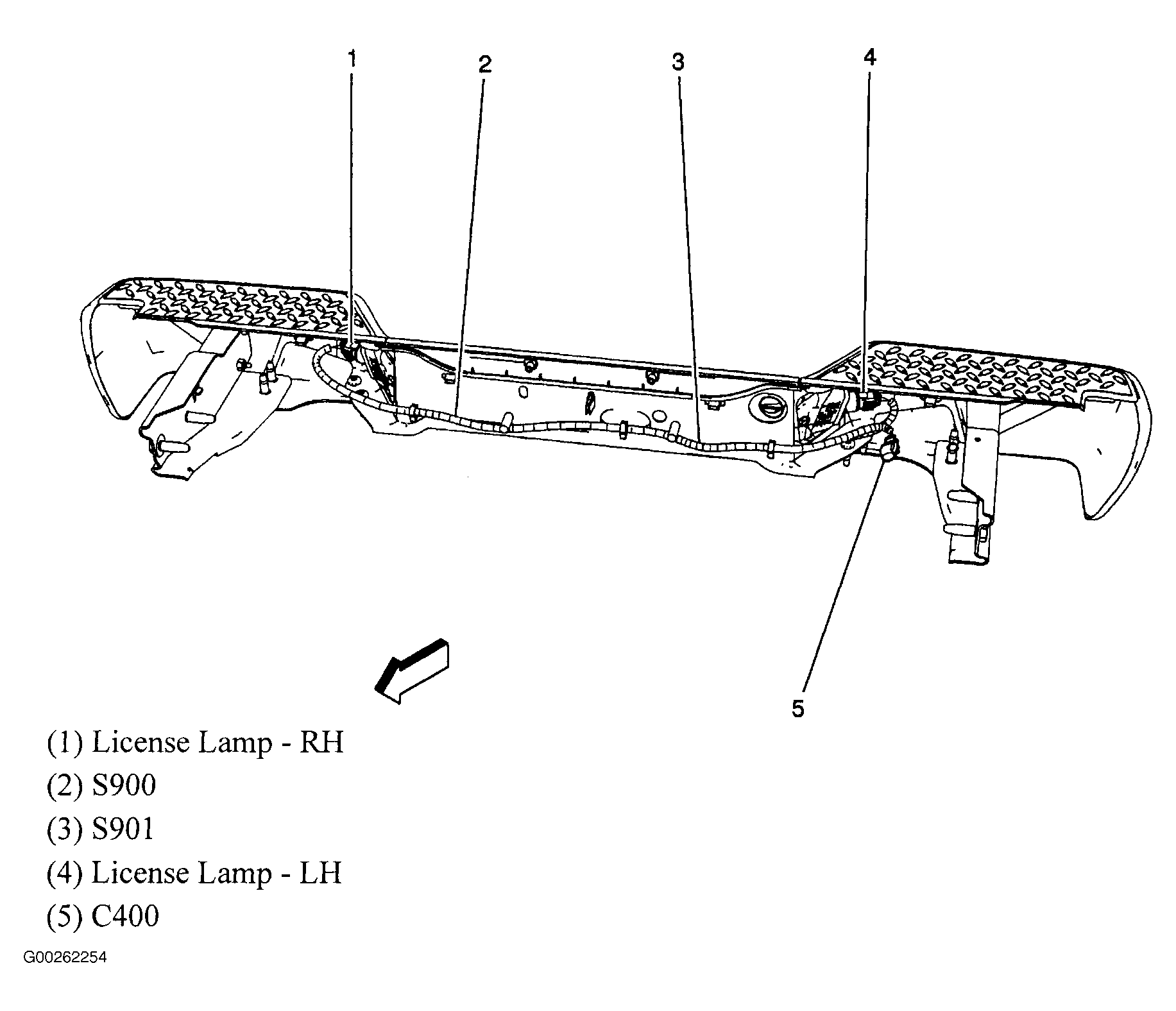 1
2
3
4
5

(1) License Lamp - RH
(2) S900
(3) S901
(4) License Lamp - LH
(5) C400

G00262254