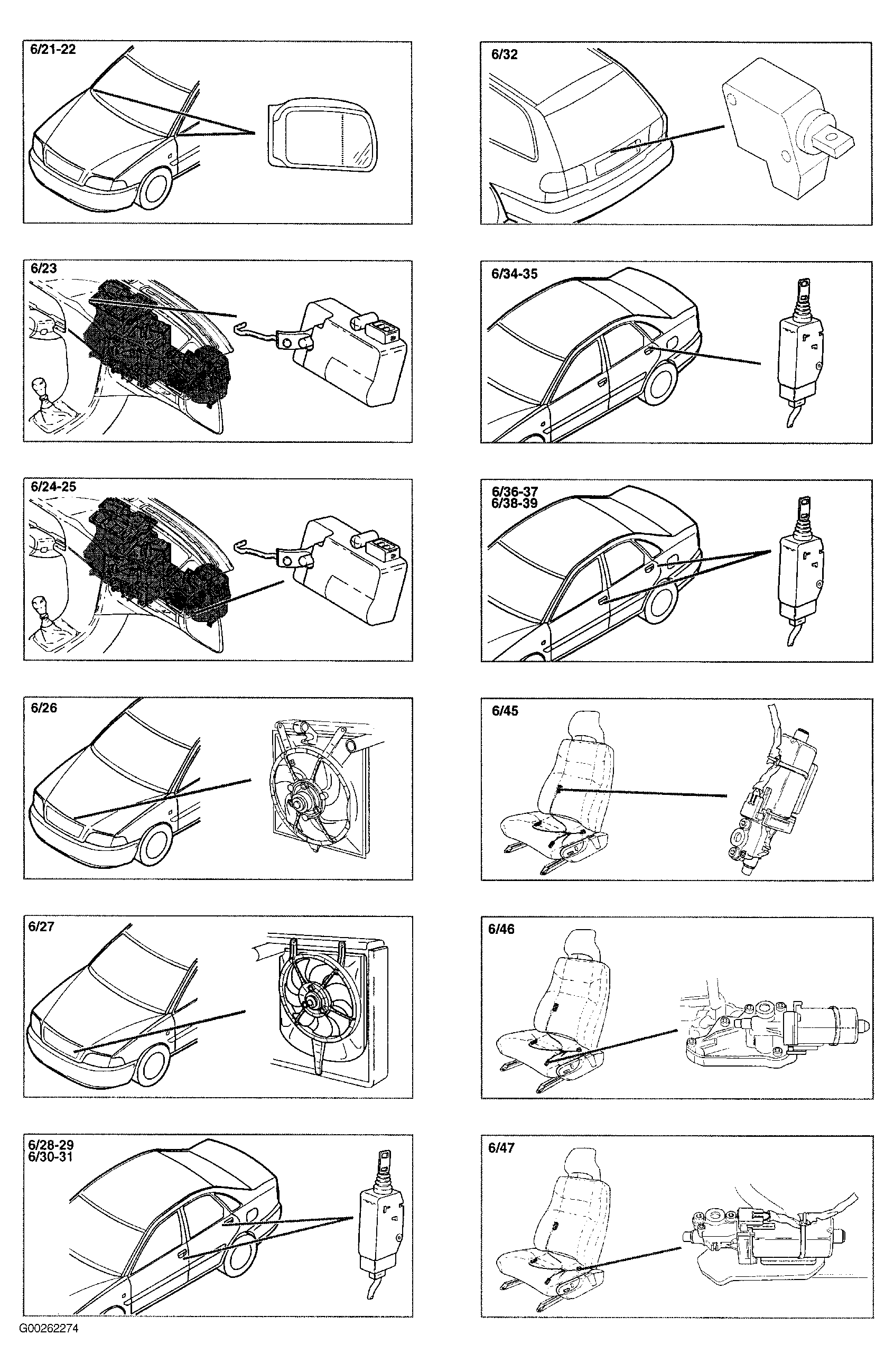 6/21-22

6/23

6/24-25

6/26

6/27

6/28-29
6/30-31

6/32

6/34-35

6/36-37
6/38-39

6/45

6/46

6/47

G00262274