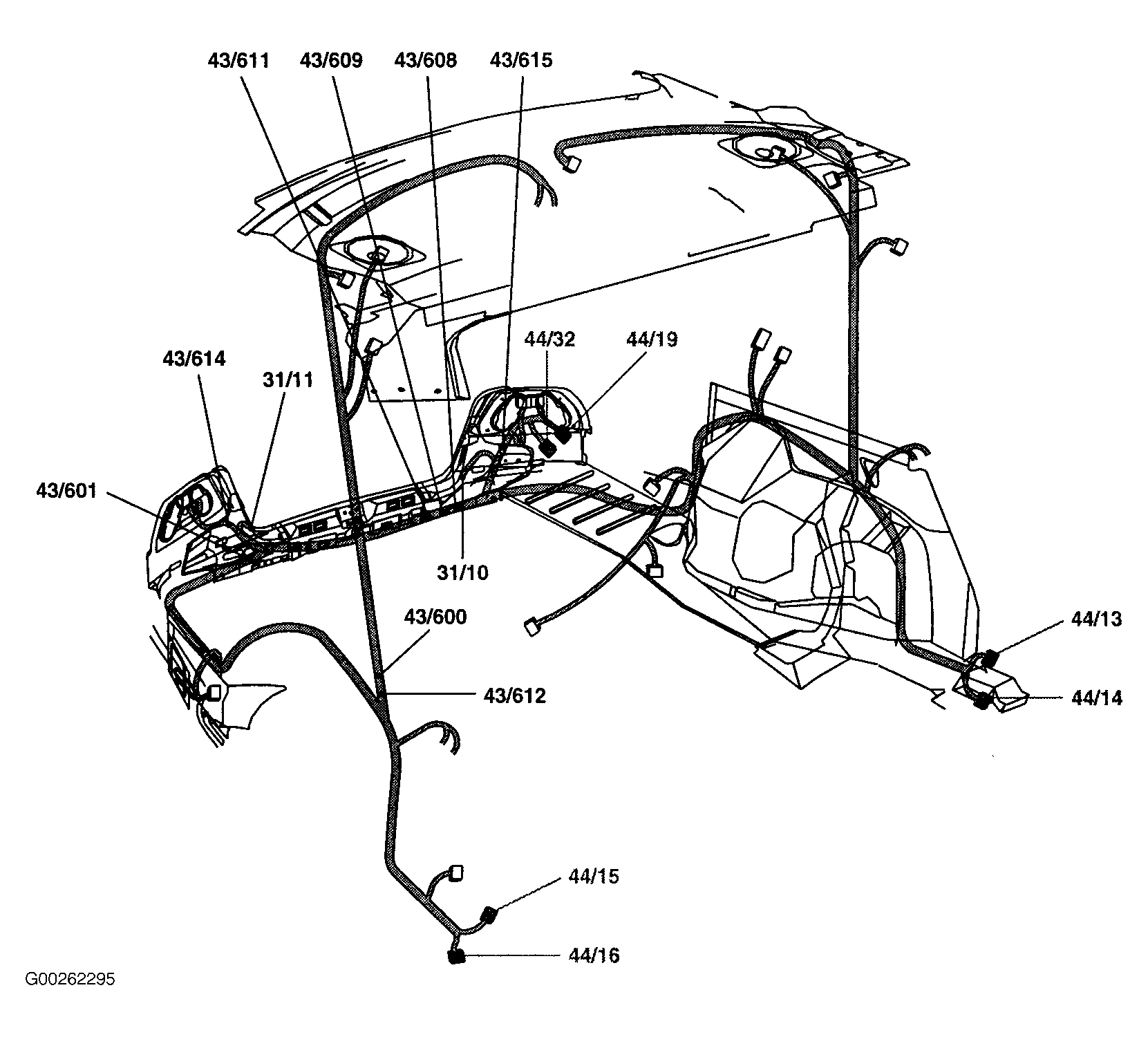 43/611
43/609
43/608
43/615
44/32
44/19
43/614
31/11
43/601
31/10
43/600
43/612
44/13
44/14
44/15
44/16
G00262295