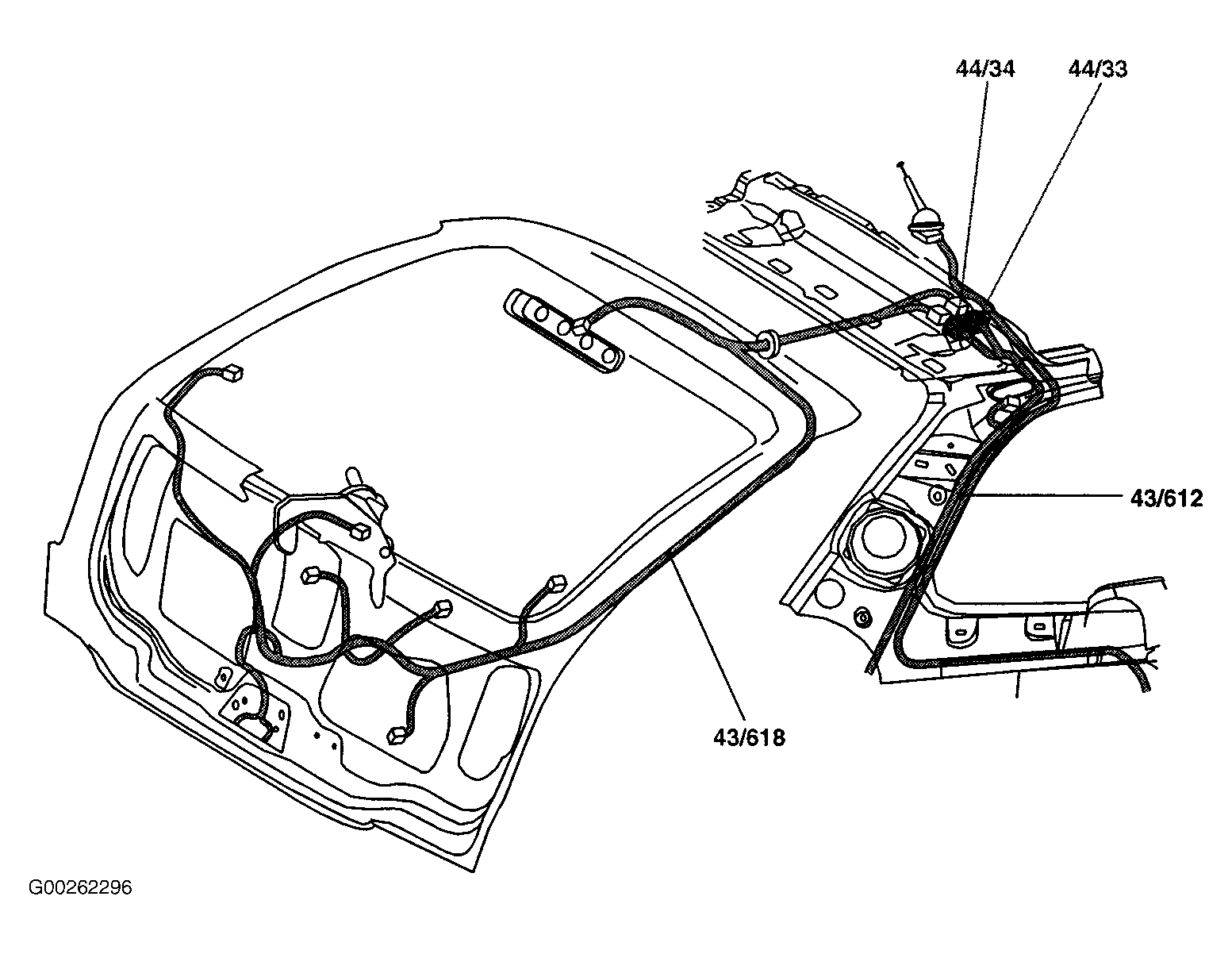 44/34
44/33
43/612
43/618
G00262296