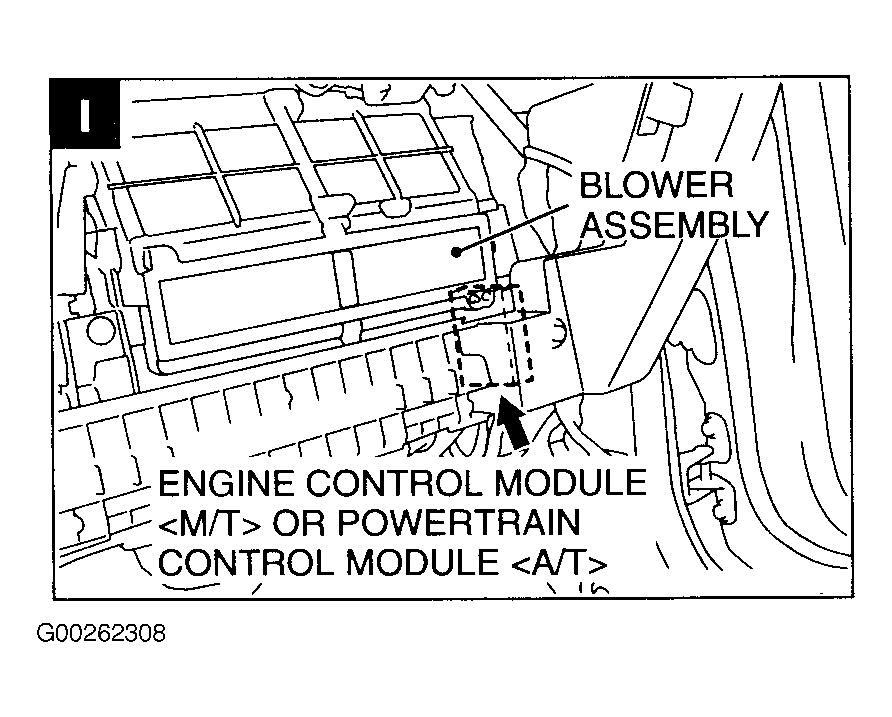 I

BLOWER ASSEMBLY

ENGINE CONTROL MODULE <M/T> OR POWERTRAIN CONTROL MODULE <A/T>

G00262308