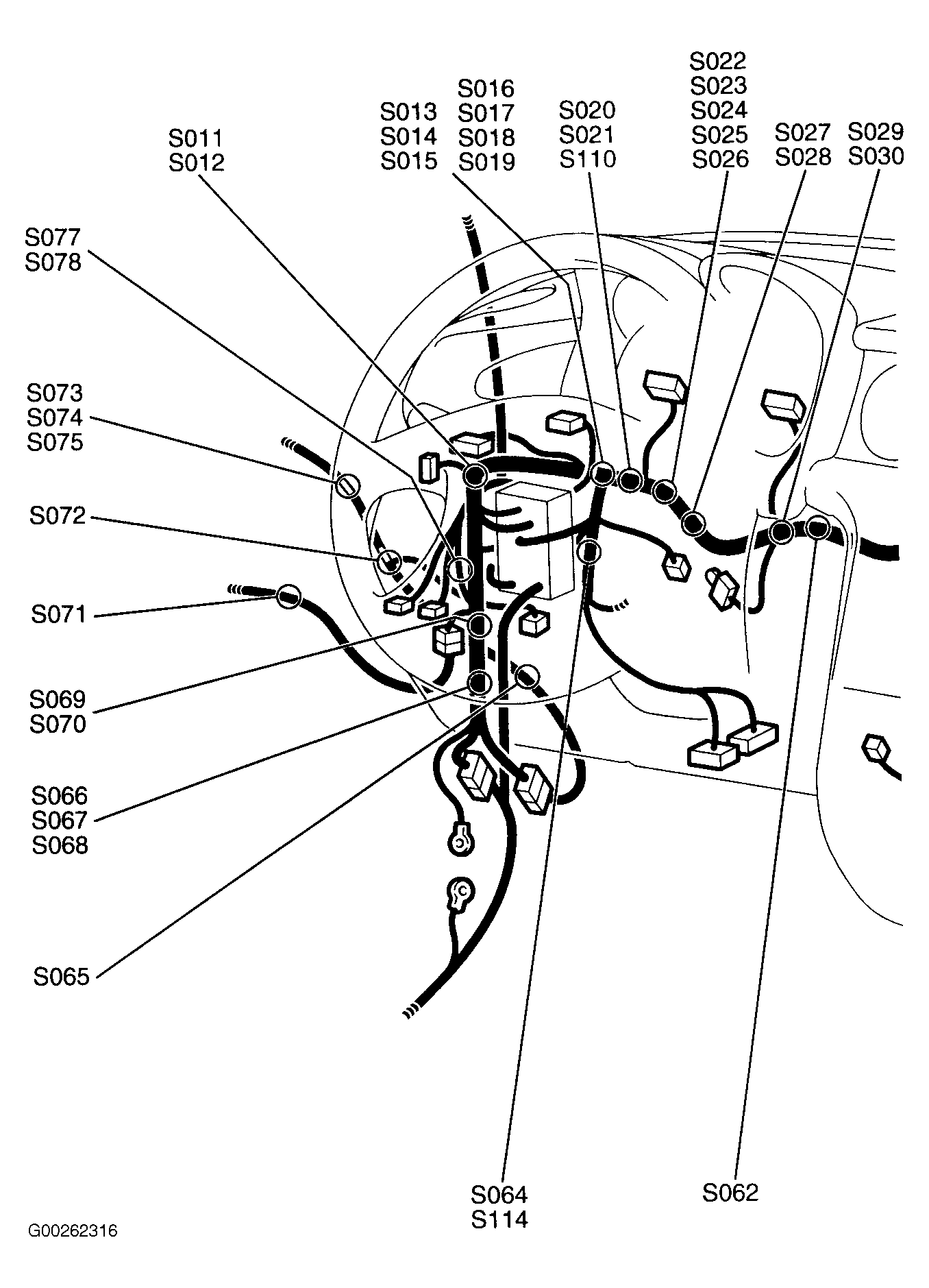 S022
S023
S024
S025
S026

S016
S017
S018
S019

S013
S014
S015

S020
S021
S110

S027
S028

S029
S030

S011
S012

S077
S078

S073
S074
S075

S072

S071

S069
S070

S066
S067
S068

S065

S064
S114

S062

G00262316