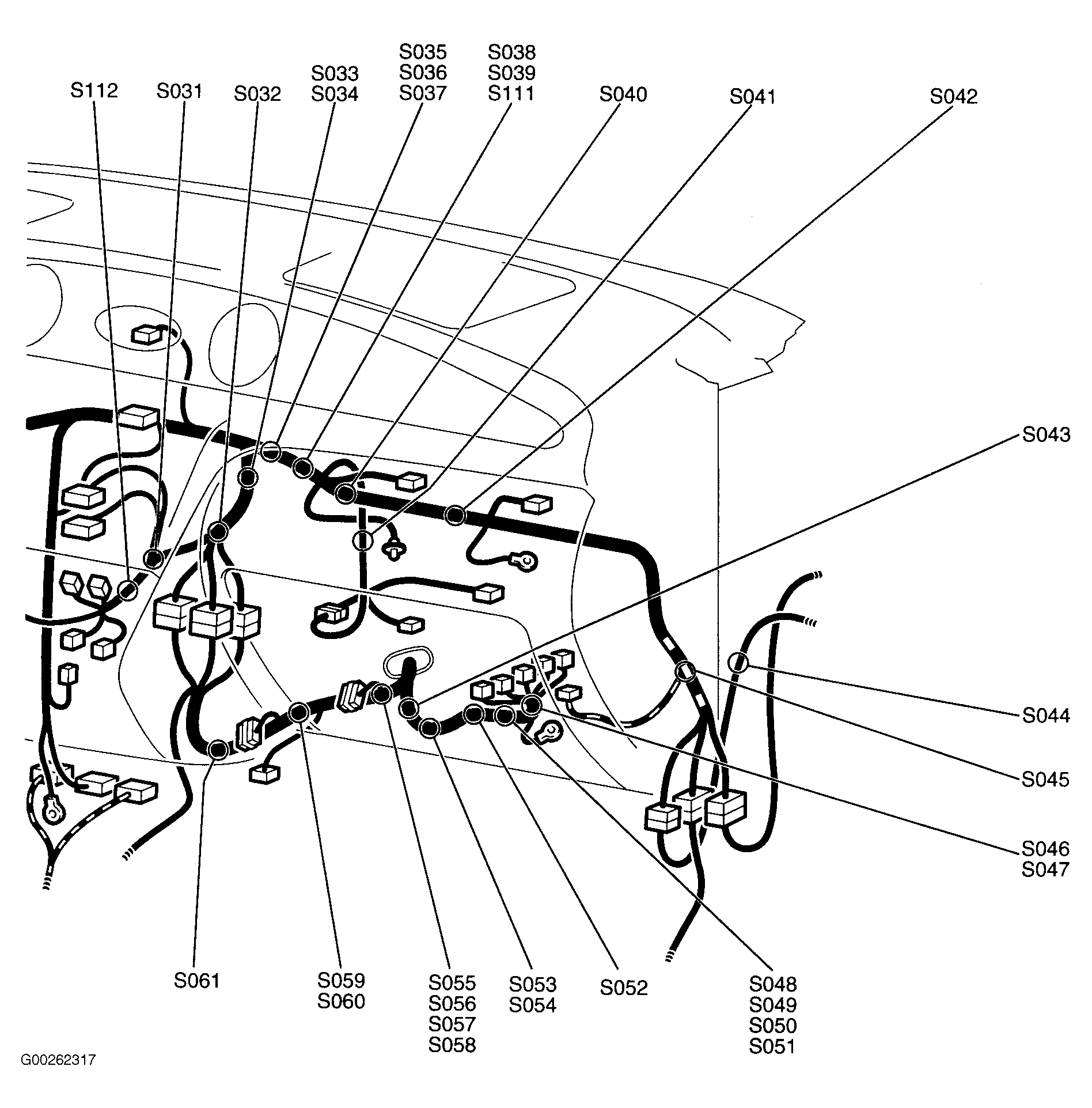 S112
S031
S032
S033
S034
S035
S036
S037
S038
S039
S111
S040
S041
S042
S043
S044
S045
S046
S047
S061
S059
S060
S055
S056
S057
S058
S053
S054
S052
S048
S049
S050
S051
G00262317