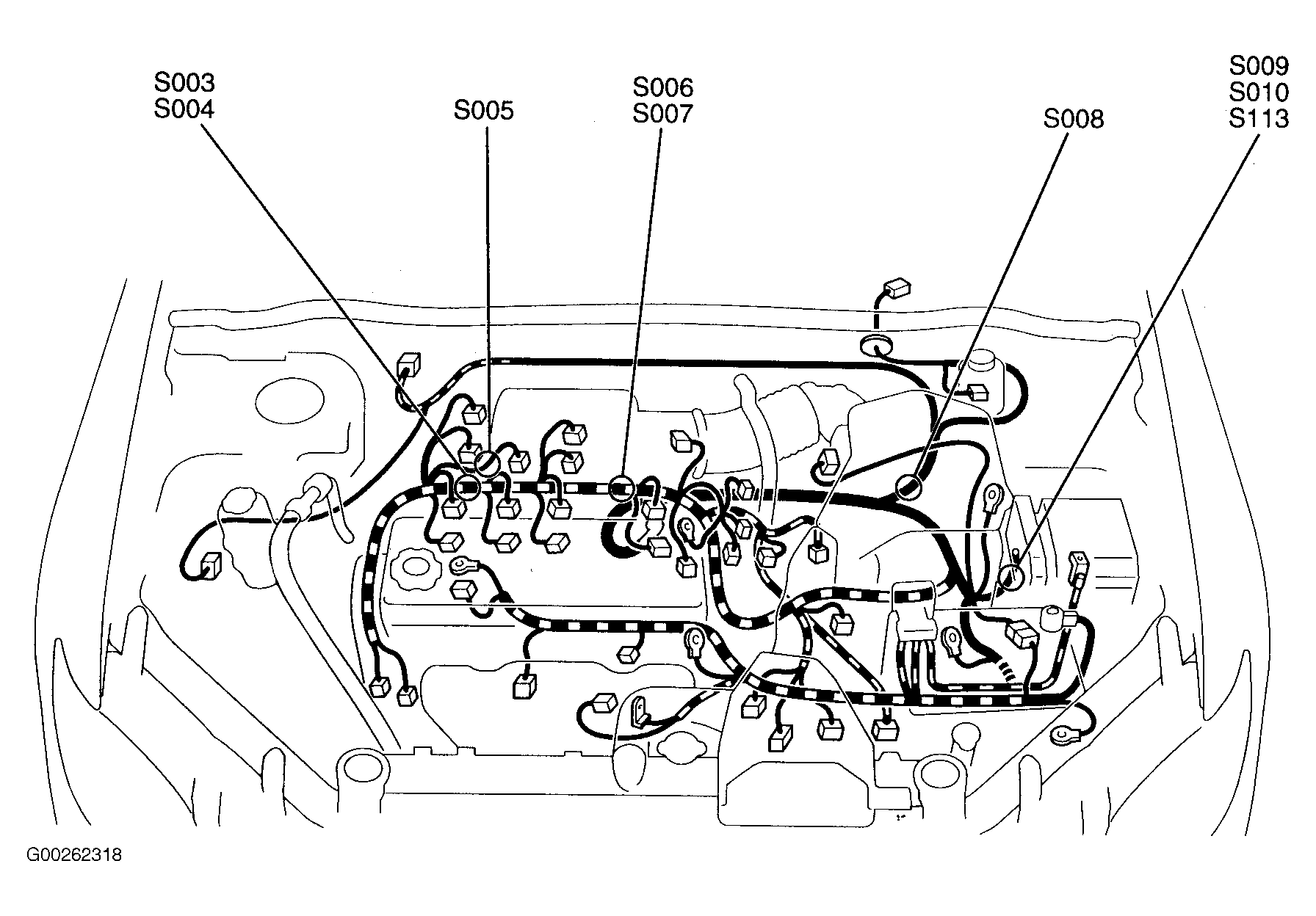 S003
S004

S005

S006
S007

S008

S009
S010
S113

G00262318