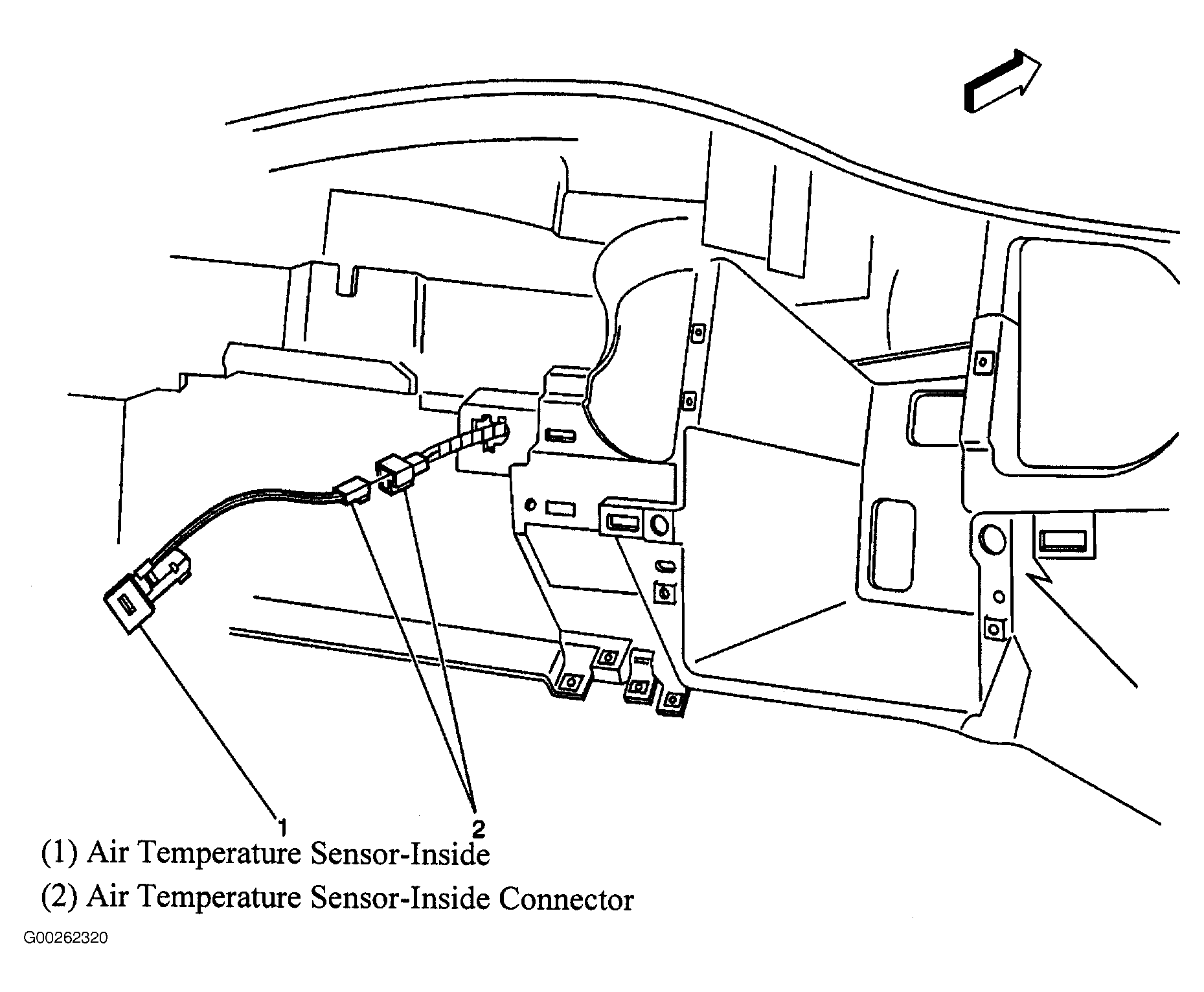 1

2

(1) Air Temperature Sensor-Inside

(2) Air Temperature Sensor-Inside Connector

G00262320