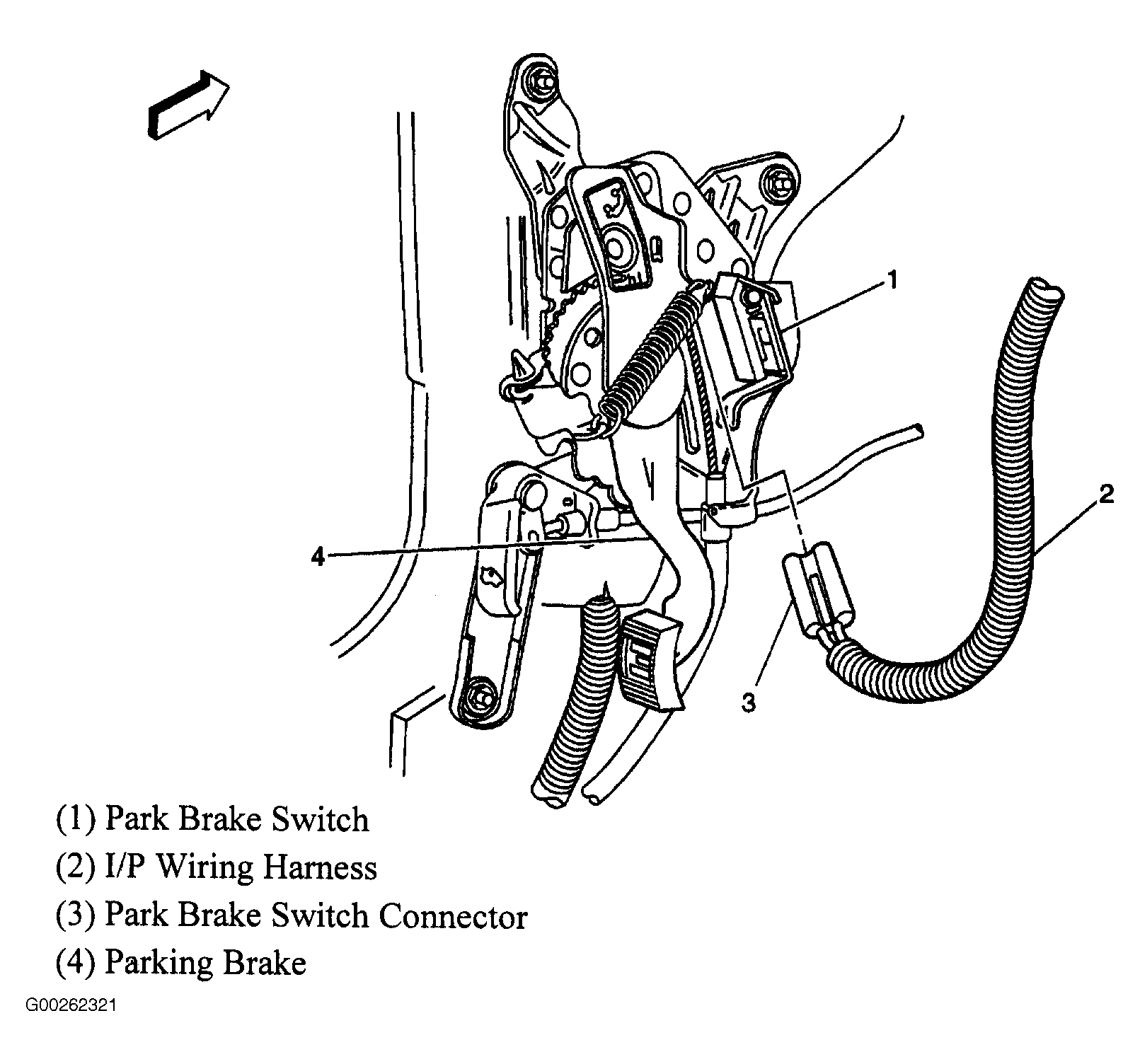 1

2

4

3

(1) Park Brake Switch

(2) I/P Wiring Harness

(3) Park Brake Switch Connector

(4) Parking Brake

G00262321