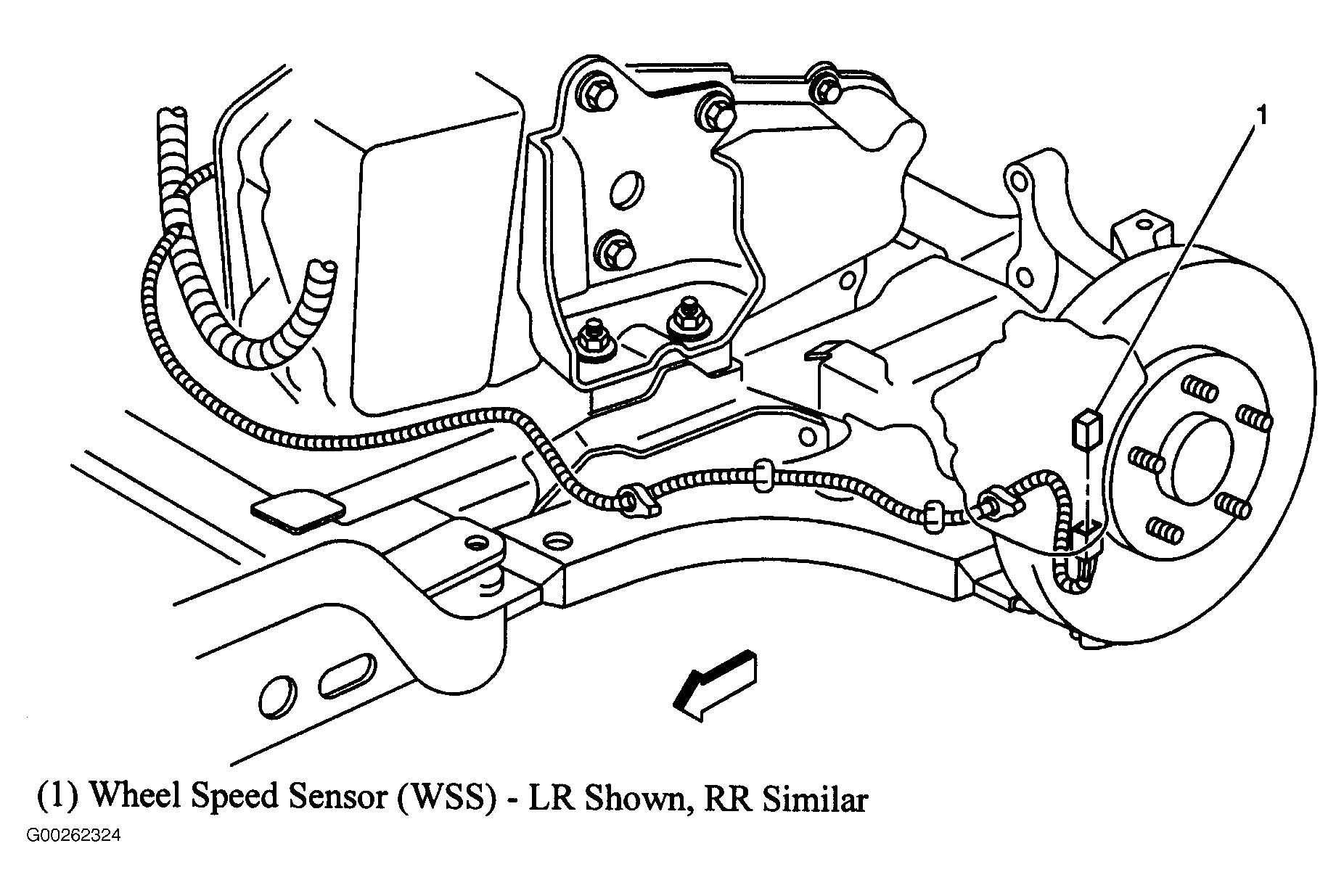 1

(1) Wheel Speed Sensor (WSS) - LR Shown, RR Similar

G00262324