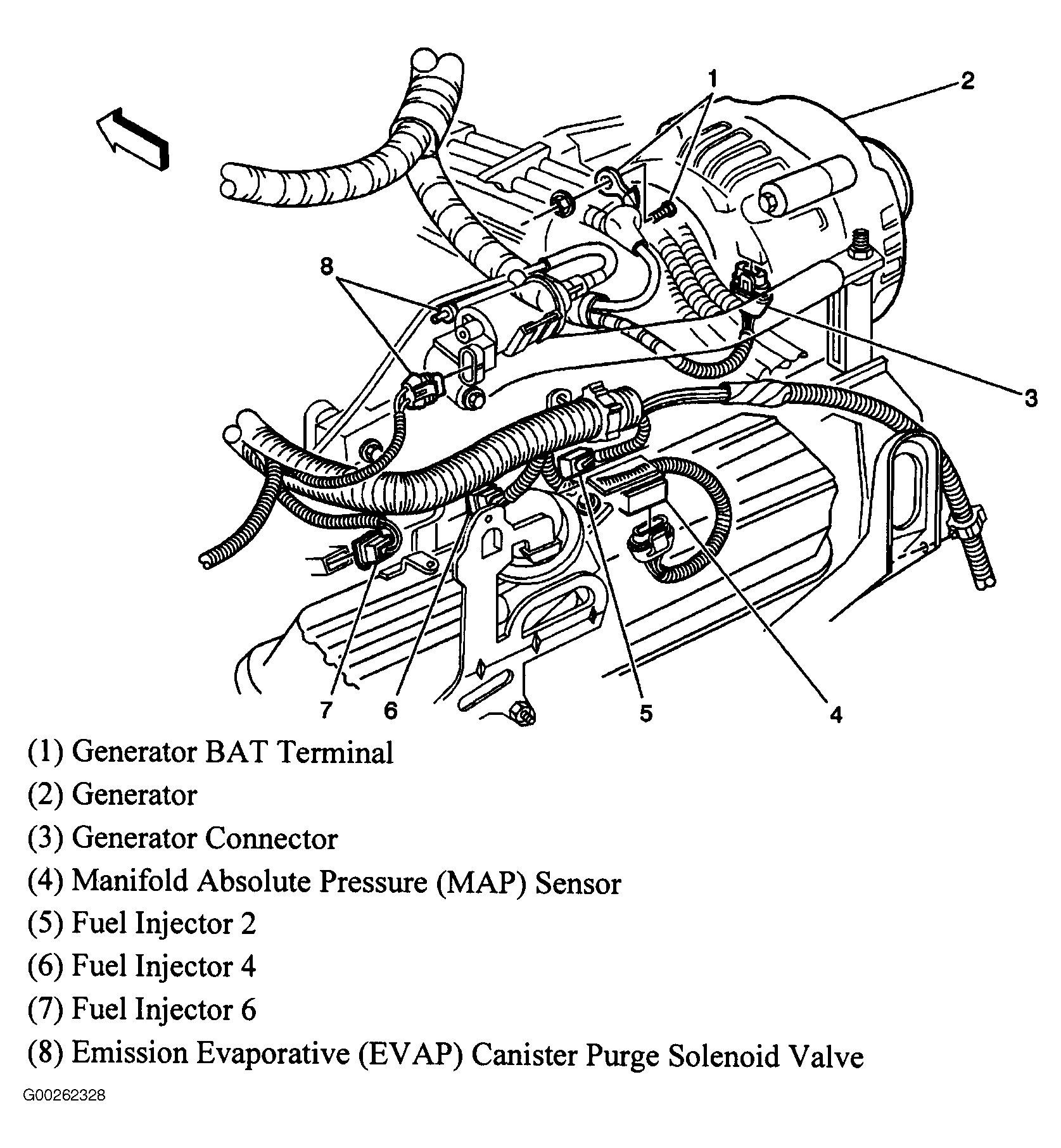 1
2
8
3
7
6
5
4

(1) Generator BAT Terminal
(2) Generator
(3) Generator Connector
(4) Manifold Absolute Pressure (MAP) Sensor
(5) Fuel Injector 2
(6) Fuel Injector 4
(7) Fuel Injector 6
(8) Emission Evaporative (EVAP) Canister Purge Solenoid Valve

G00262328