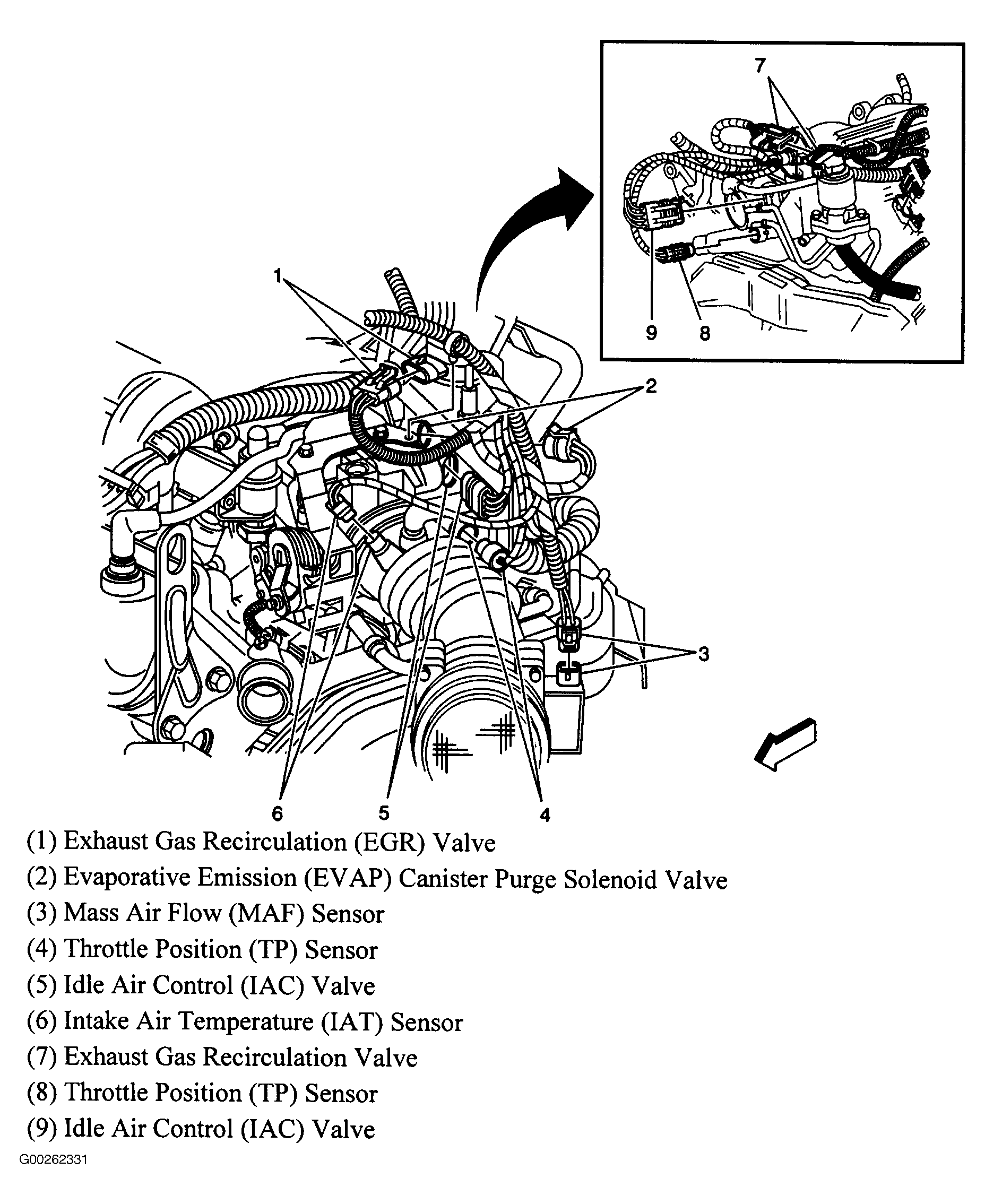 7

9 8

1

2

3

6 5 4

(1) Exhaust Gas Recirculation (EGR) Valve
(2) Evaporative Emission (EVAP) Canister Purge Solenoid Valve
(3) Mass Air Flow (MAF) Sensor
(4) Throttle Position (TP) Sensor
(5) Idle Air Control (IAC) Valve
(6) Intake Air Temperature (IAT) Sensor
(7) Exhaust Gas Recirculation Valve
(8) Throttle Position (TP) Sensor
(9) Idle Air Control (IAC) Valve

G00262331