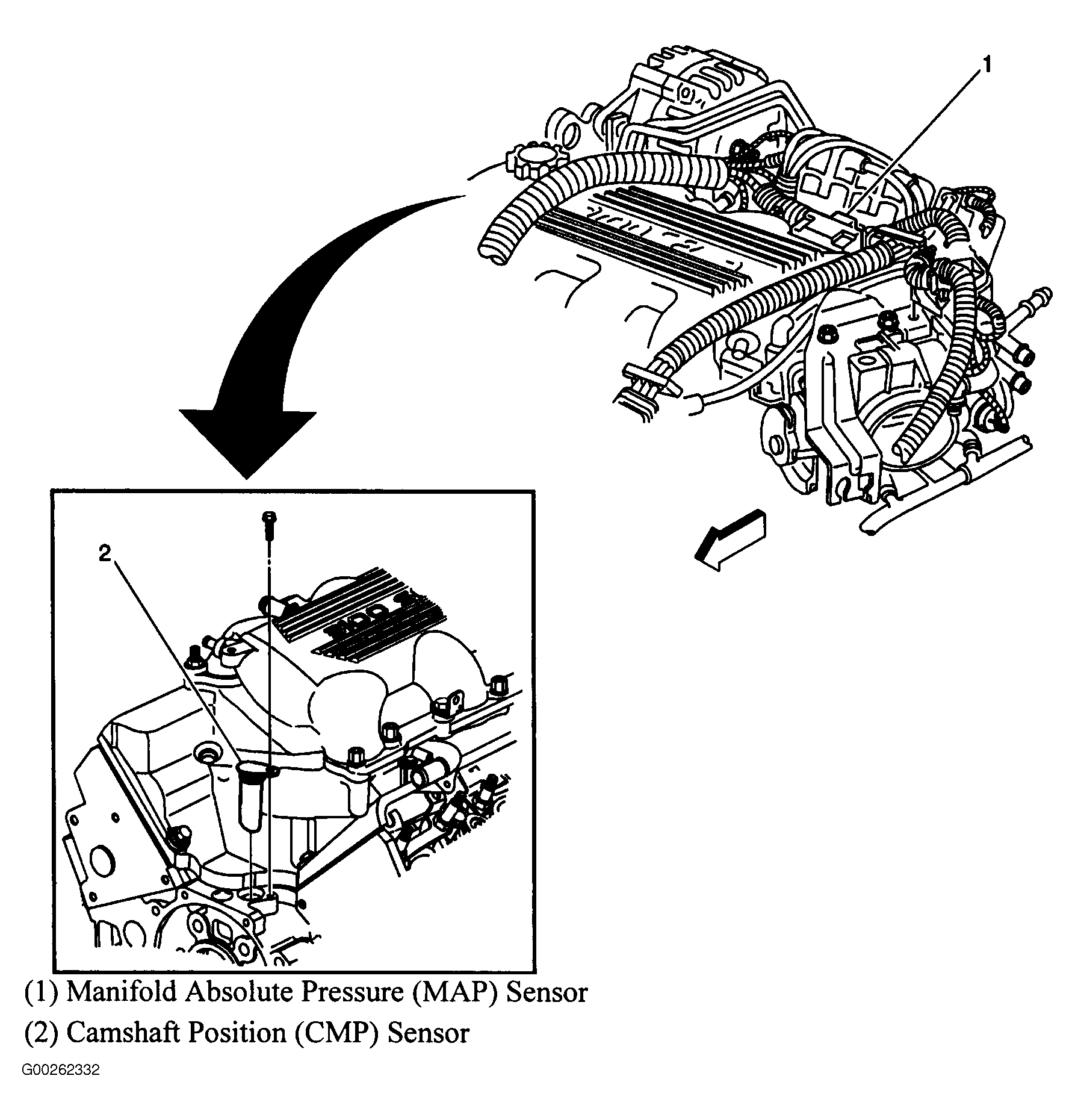 1

2

(1) Manifold Absolute Pressure (MAP) Sensor
(2) Camshaft Position (CMP) Sensor

G00262332