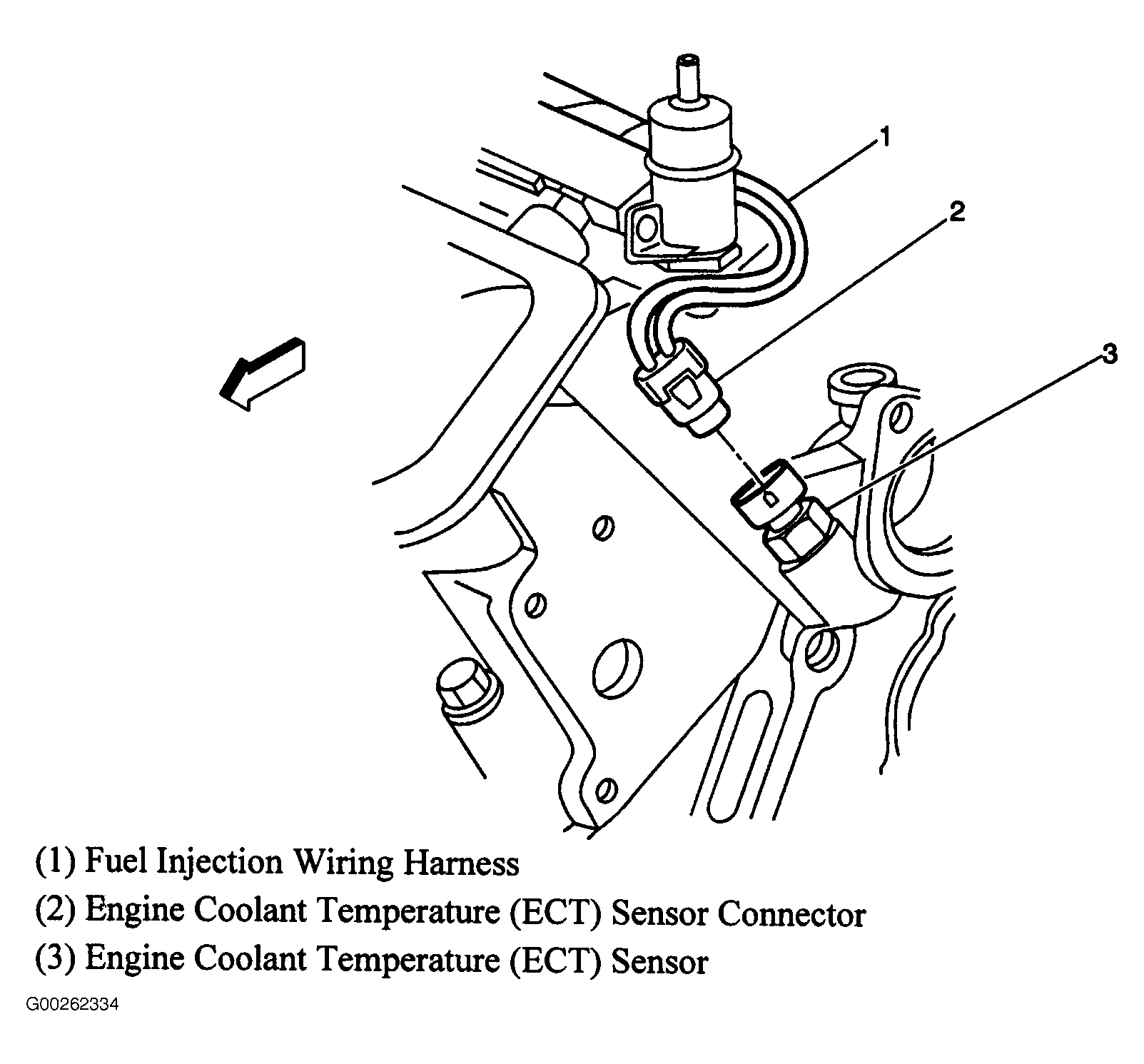 1
2
3

(1) Fuel Injection Wiring Harness
(2) Engine Coolant Temperature (ECT) Sensor Connector
(3) Engine Coolant Temperature (ECT) Sensor

G00262334