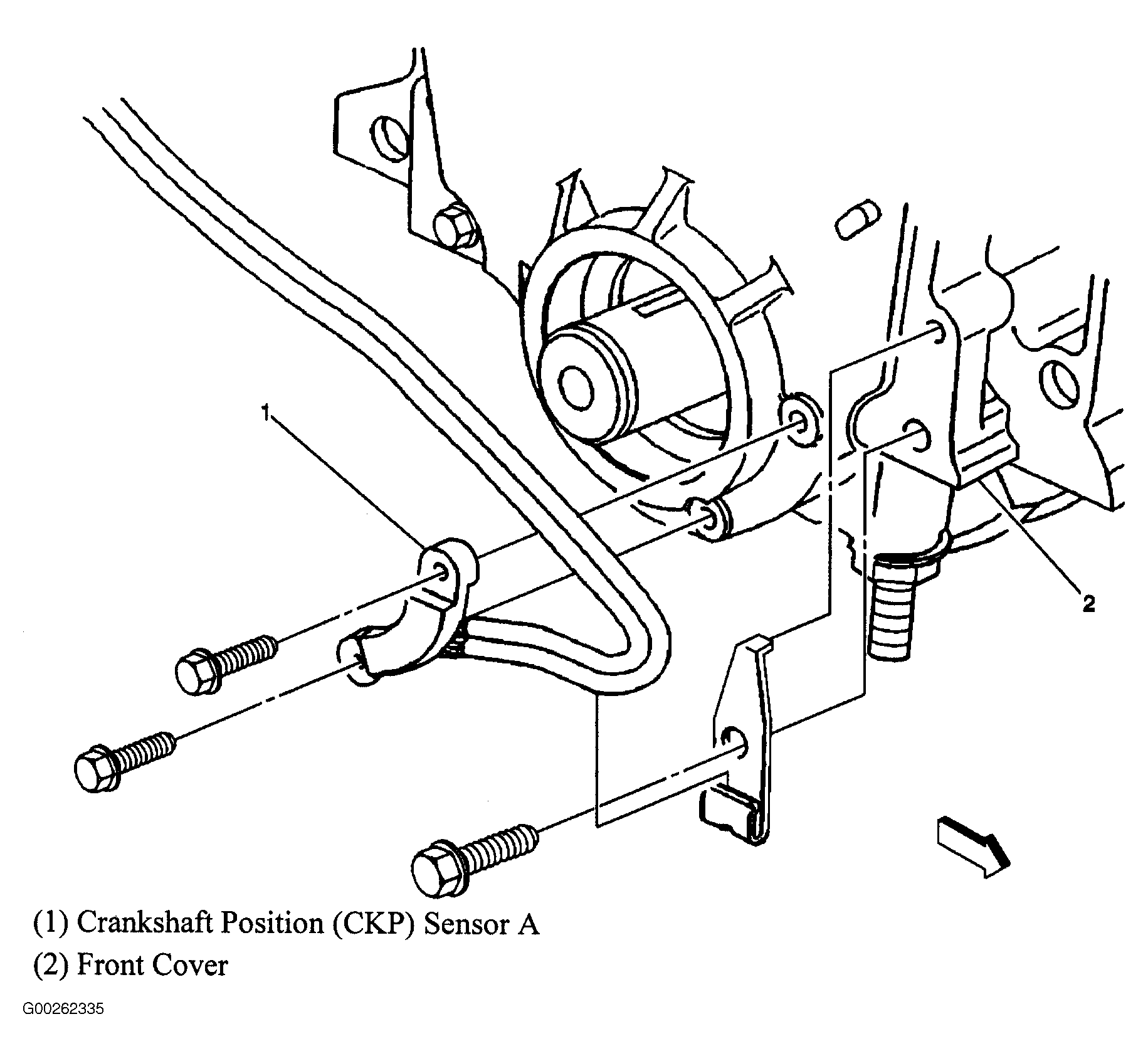 1

2

(1) Crankshaft Position (CKP) Sensor A

(2) Front Cover

G00262335