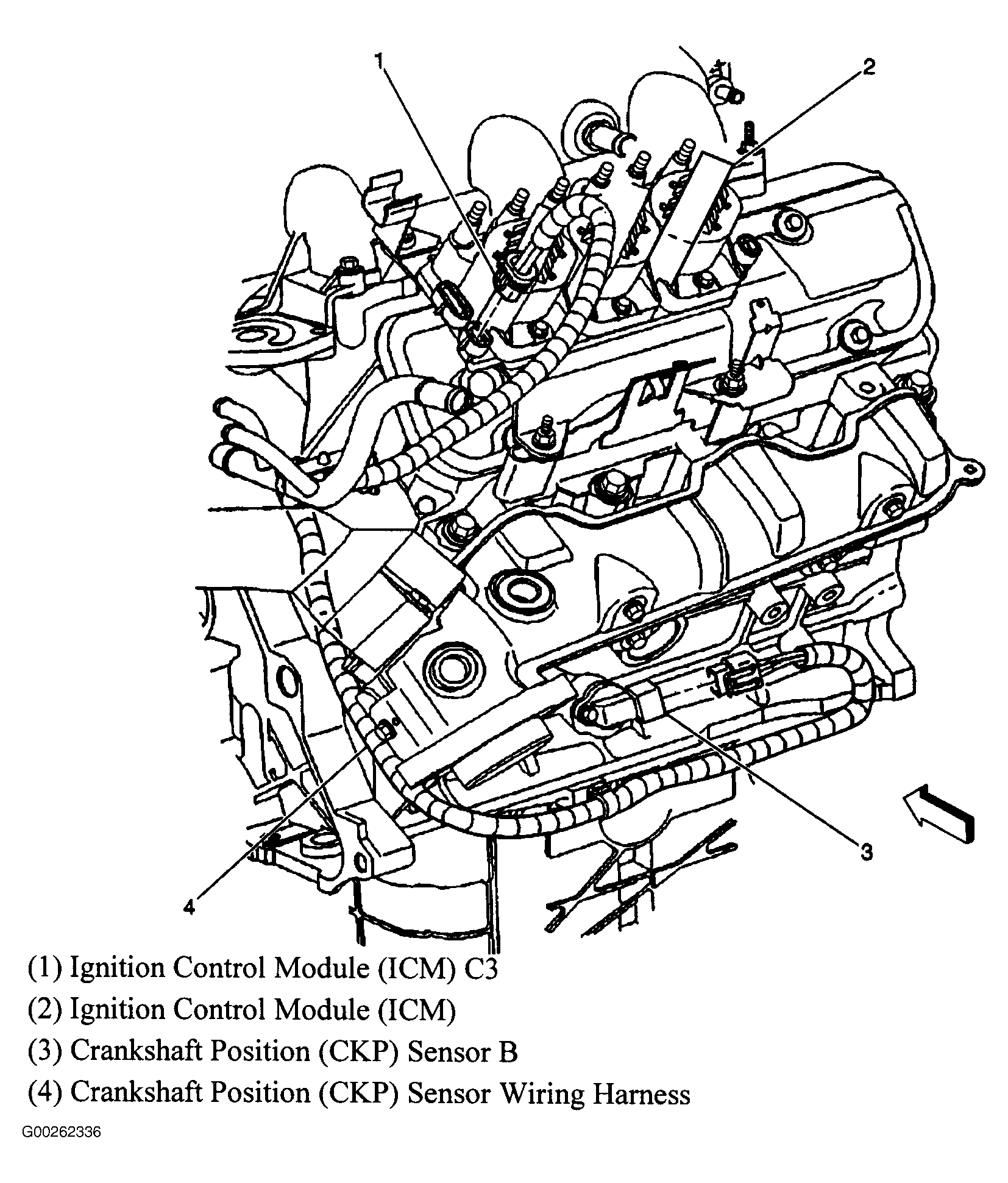 1
2
3
4

(1) Ignition Control Module (ICM) C3
(2) Ignition Control Module (ICM)
(3) Crankshaft Position (CKP) Sensor B
(4) Crankshaft Position (CKP) Sensor Wiring Harness

G00262336