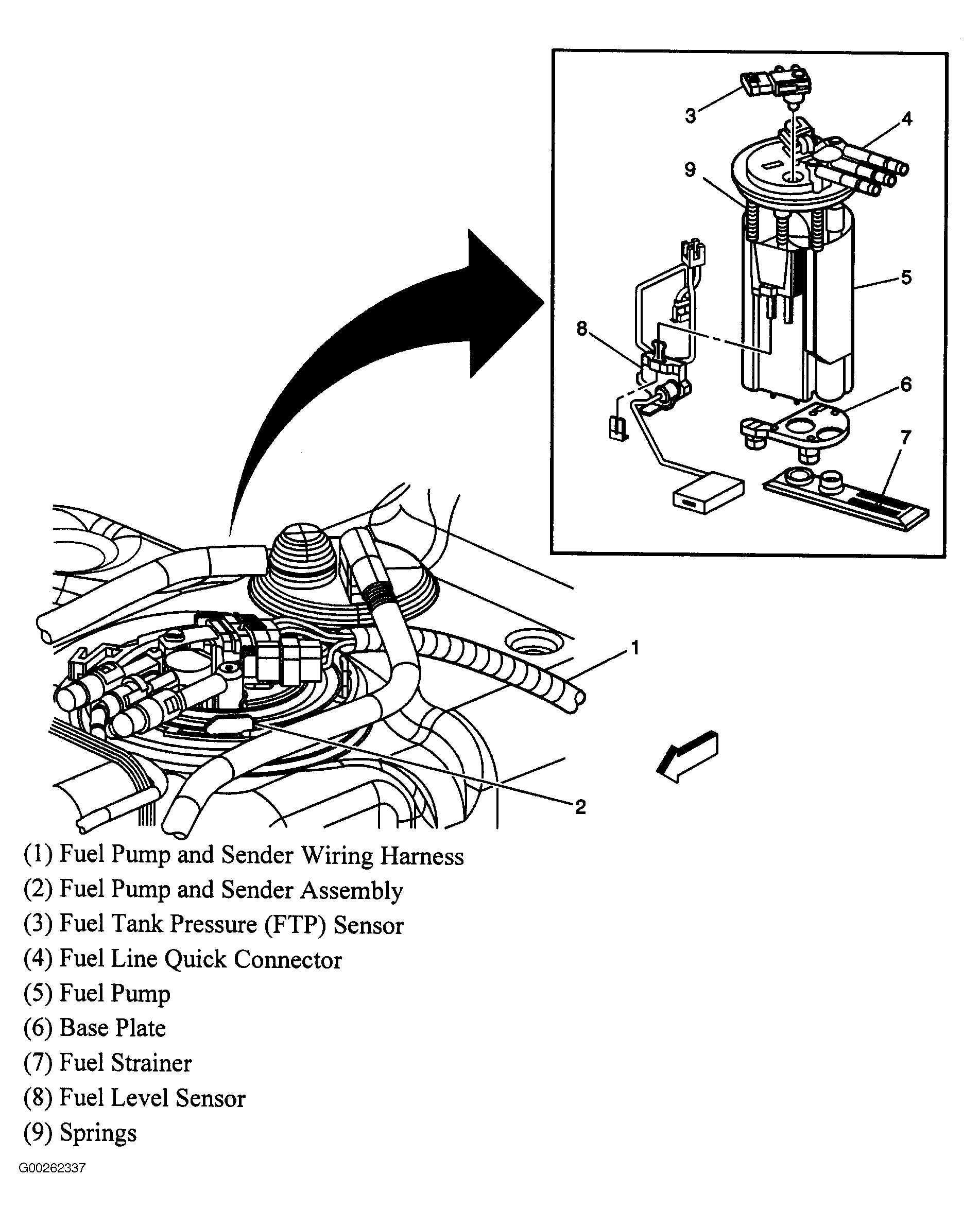 3
4
9
5
8
6
7
1
2

(1) Fuel Pump and Sender Wiring Harness
(2) Fuel Pump and Sender Assembly
(3) Fuel Tank Pressure (FTP) Sensor
(4) Fuel Line Quick Connector
(5) Fuel Pump
(6) Base Plate
(7) Fuel Strainer
(8) Fuel Level Sensor
(9) Springs

G00262337