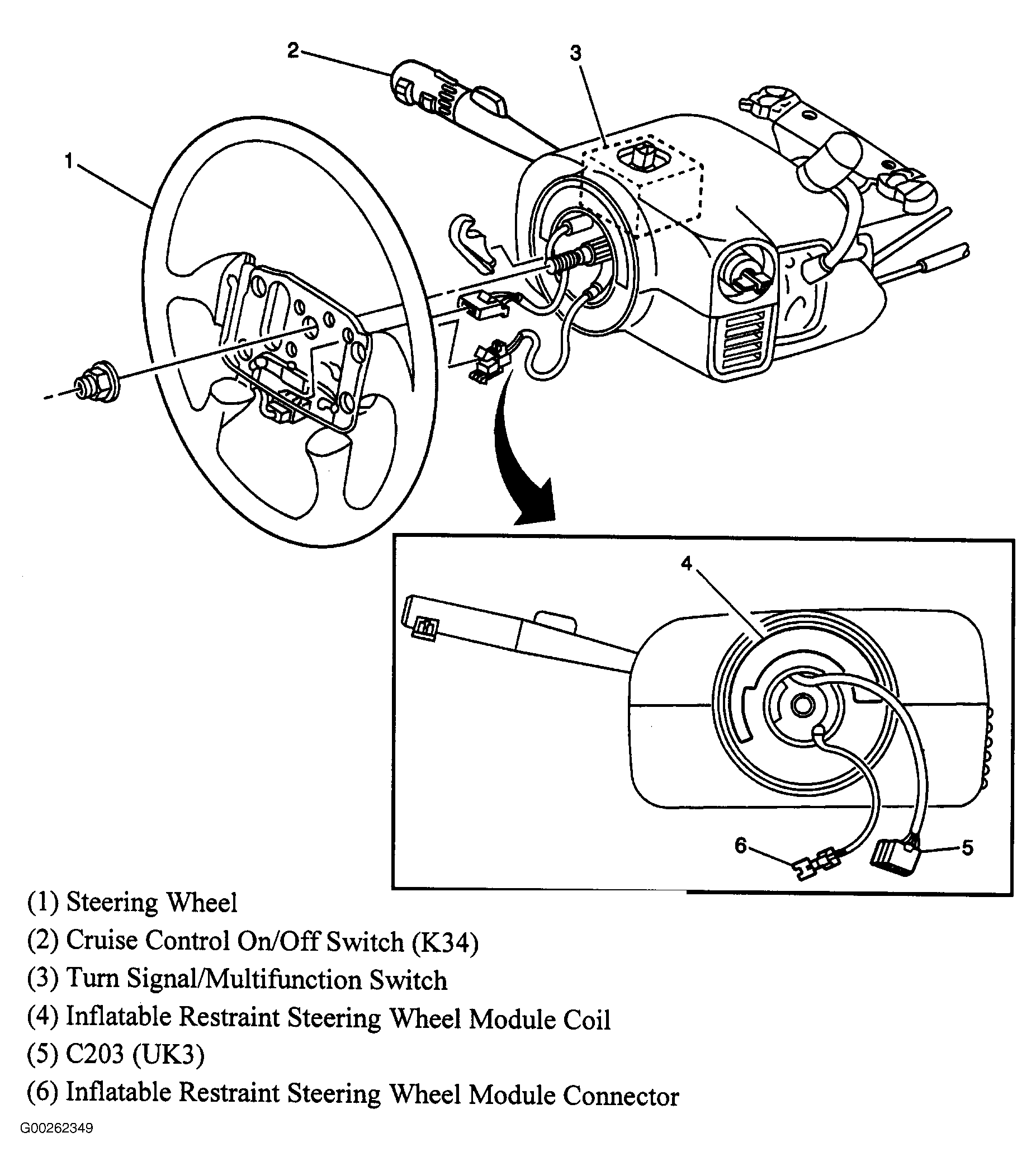 2
3
1
4
6
5

(1) Steering Wheel
(2) Cruise Control On/Off Switch (K34)
(3) Turn Signal/Multifunction Switch
(4) Inflatable Restraint Steering Wheel Module Coil
(5) C203 (UK3)
(6) Inflatable Restraint Steering Wheel Module Connector

G00262349