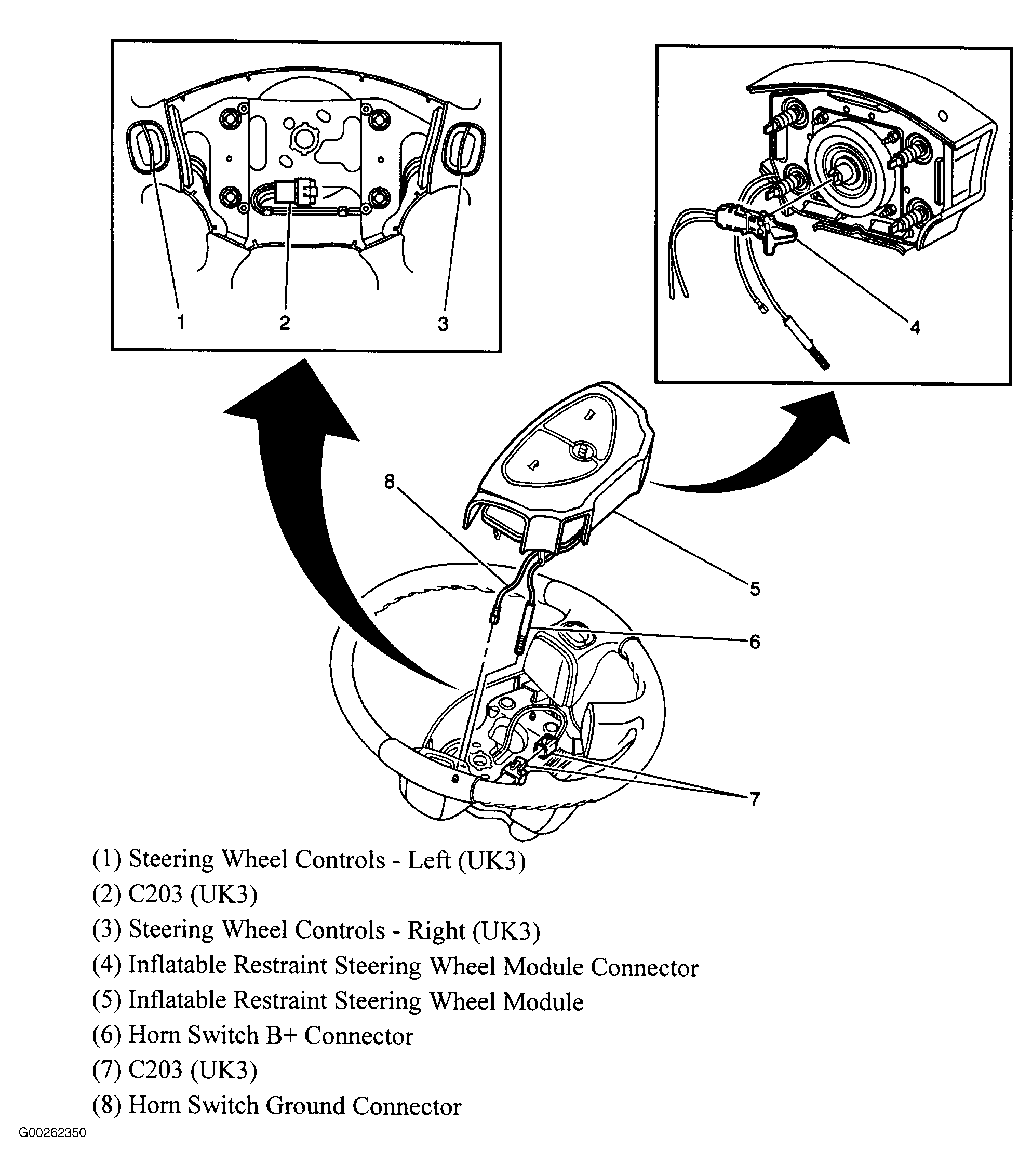 1
2
3
4
8
5
6
7

(1) Steering Wheel Controls - Left (UK3)
(2) C203 (UK3)
(3) Steering Wheel Controls - Right (UK3)
(4) Inflatable Restraint Steering Wheel Module Connector
(5) Inflatable Restraint Steering Wheel Module
(6) Horn Switch B+ Connector
(7) C203 (UK3)
(8) Horn Switch Ground Connector

G00262350