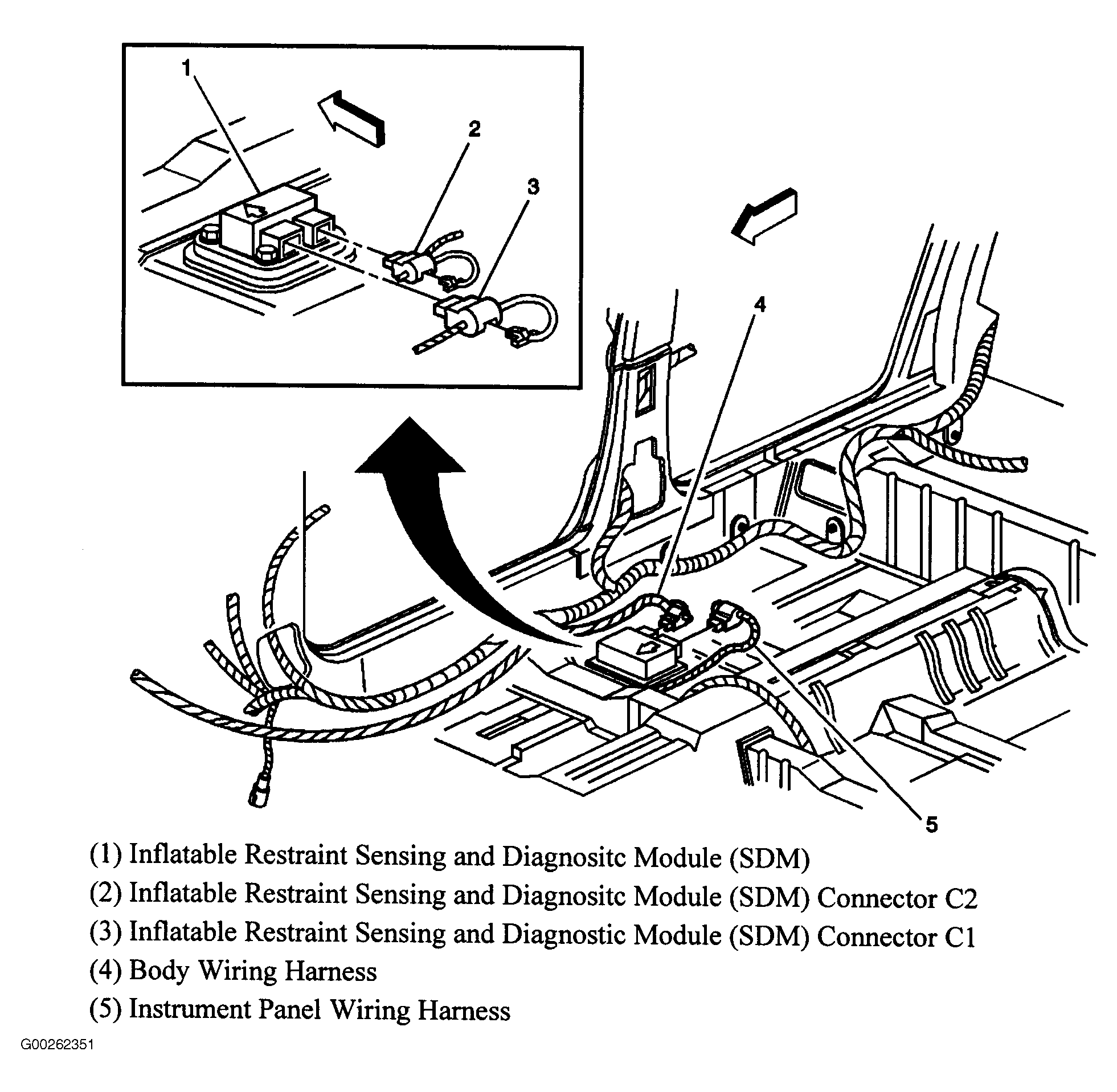 1

2

3

4

5

(1) Inflatable Restraint Sensing and Diagnositc Module (SDM)
(2) Inflatable Restraint Sensing and Diagnositc Module (SDM) Connector C2
(3) Inflatable Restraint Sensing and Diagnostic Module (SDM) Connector C1
(4) Body Wiring Harness
(5) Instrument Panel Wiring Harness

G00262351