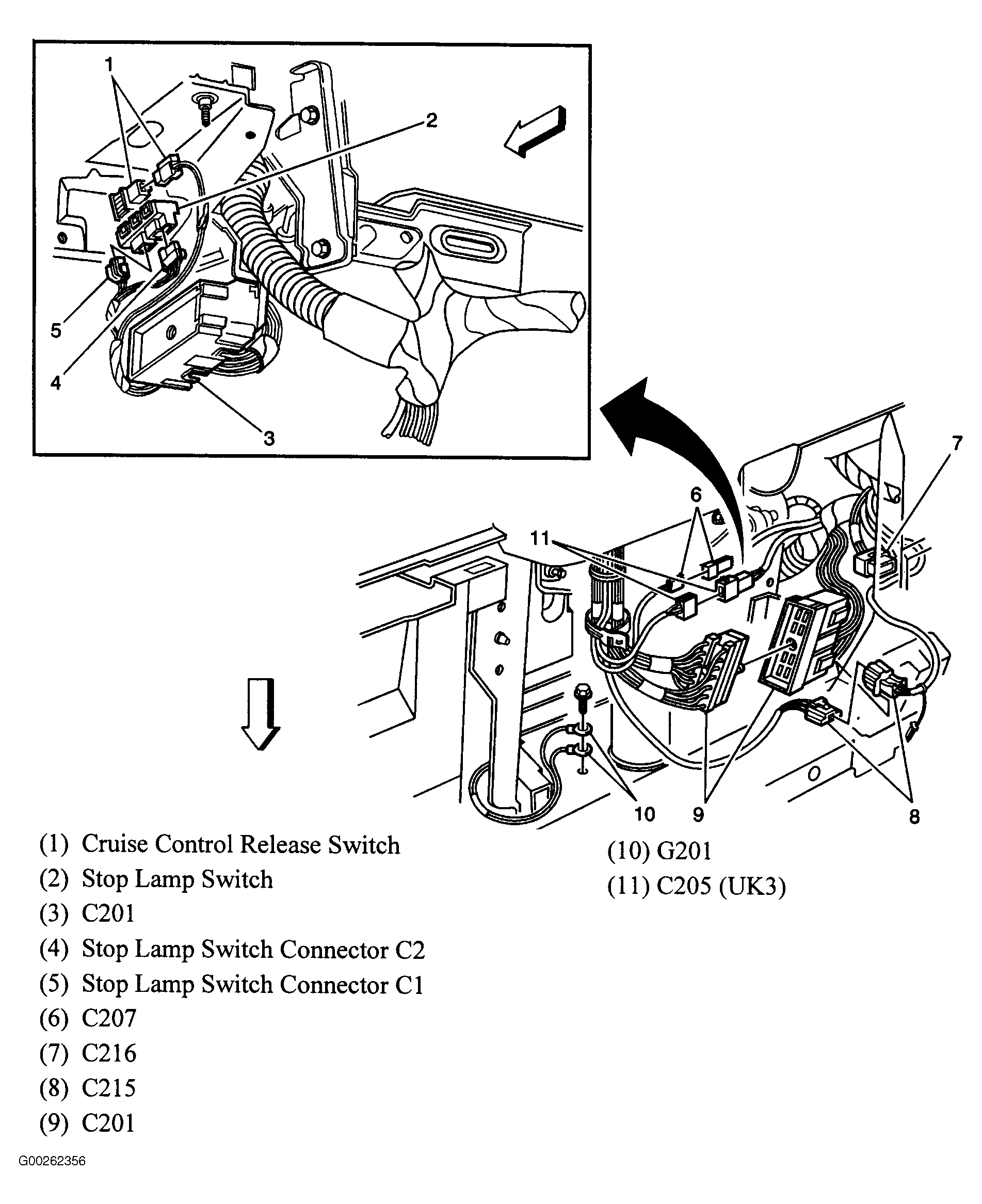 1
2
5
4
3
7
6
11
10
9
8

(1) Cruise Control Release Switch
(2) Stop Lamp Switch
(3) C201
(4) Stop Lamp Switch Connector C2
(5) Stop Lamp Switch Connector C1
(6) C207
(7) C216
(8) C215
(9) C201

(10) G201
(11) C205 (UK3)

G00262356