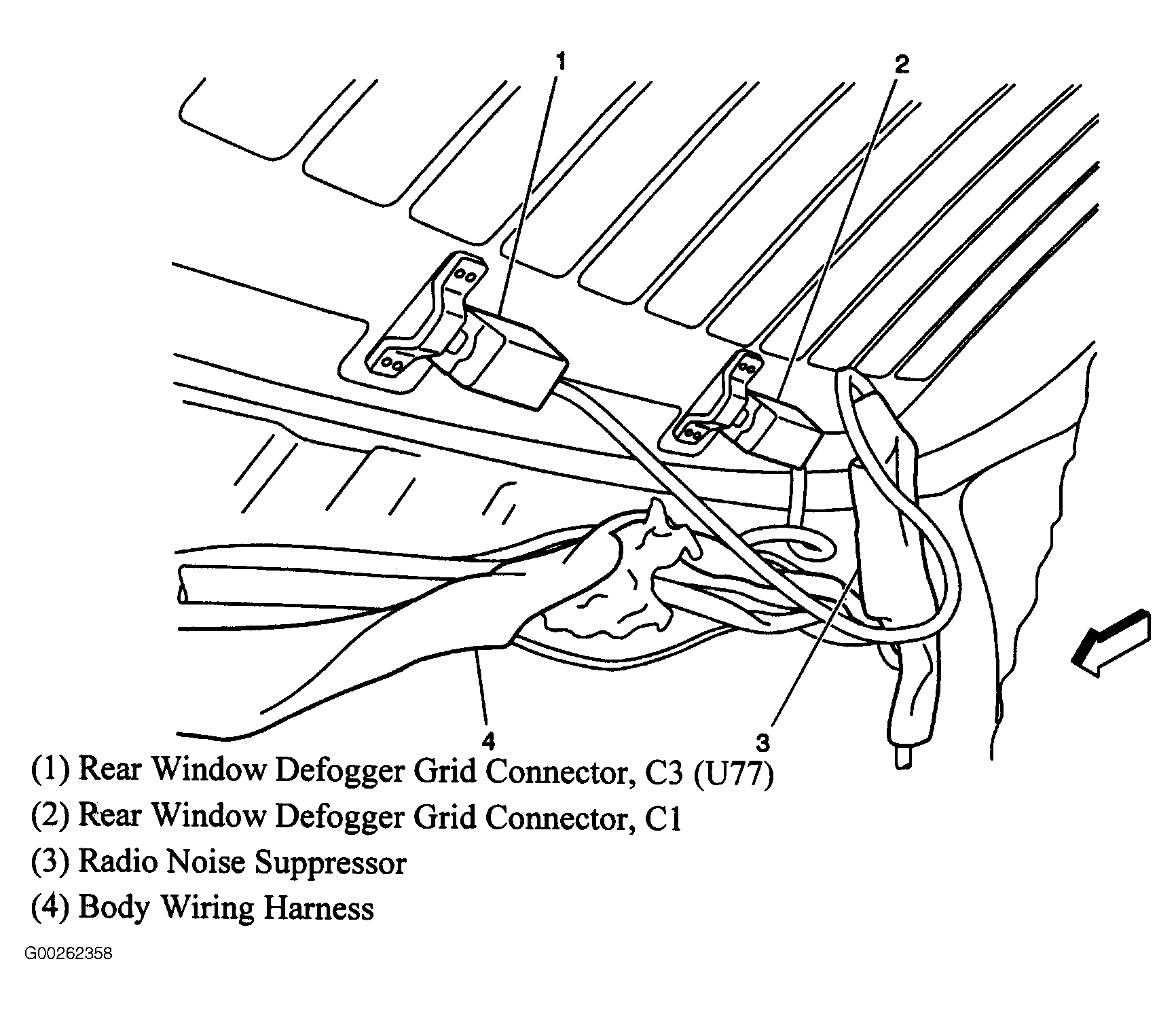 1
2
4
3
(1) Rear Window Defogger Grid Connector, C3 (U77)
(2) Rear Window Defogger Grid Connector, C1
(3) Radio Noise Suppressor
(4) Body Wiring Harness

G00262358