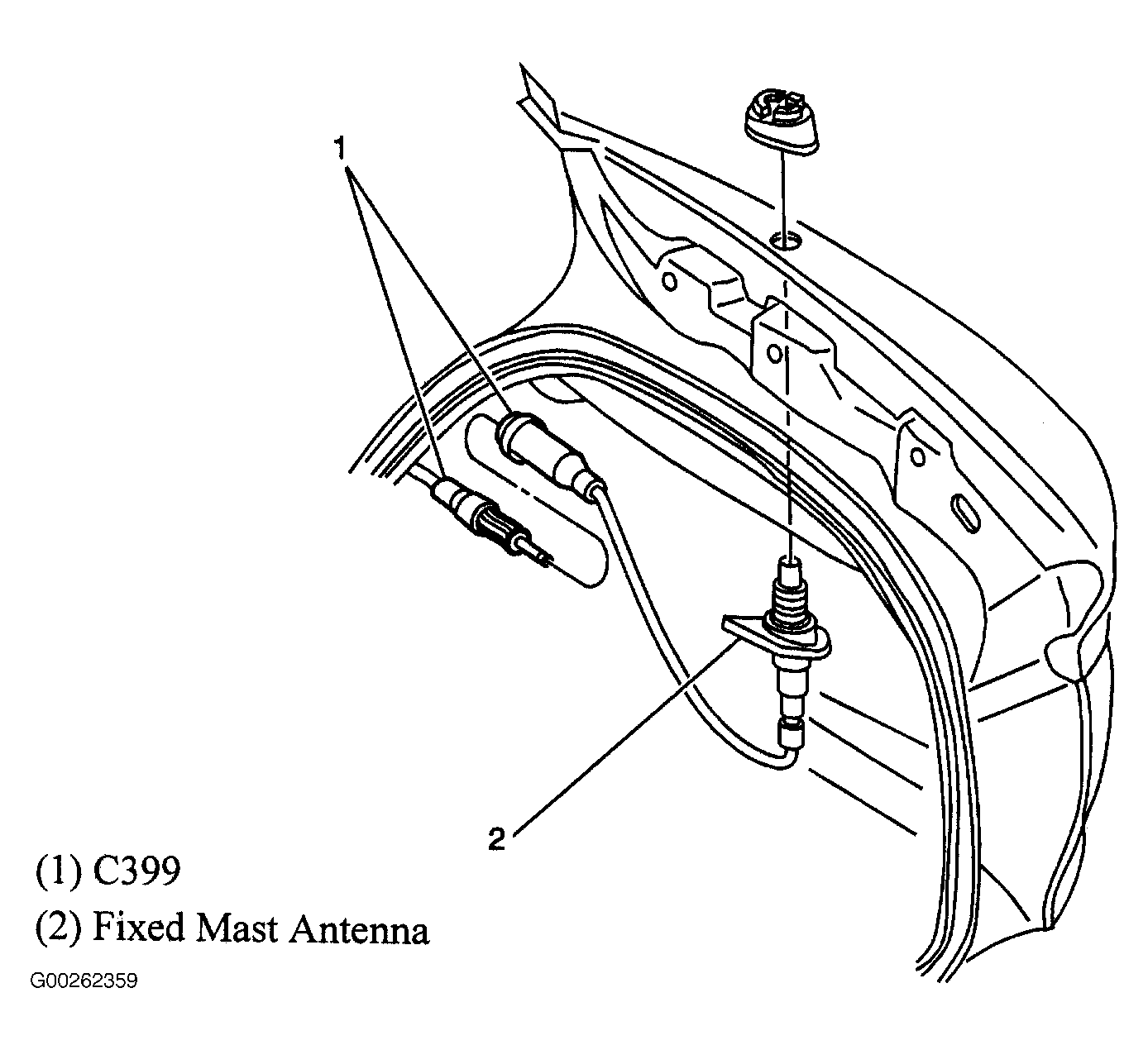 1

2

(1) C399

(2) Fixed Mast Antenna

G00262359