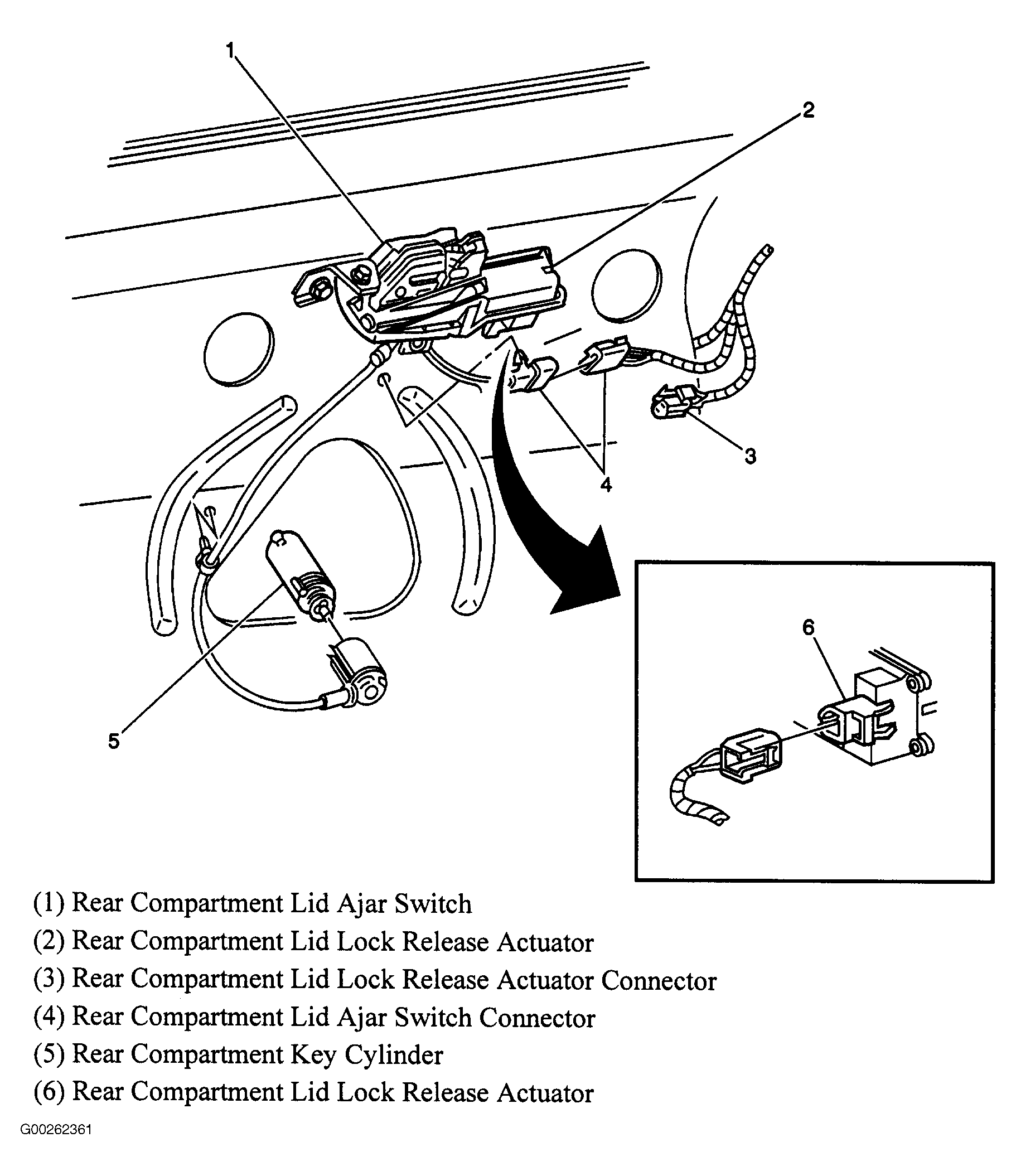 1
2
3
4
5
6

(1) Rear Compartment Lid Ajar Switch
(2) Rear Compartment Lid Lock Release Actuator
(3) Rear Compartment Lid Lock Release Actuator Connector
(4) Rear Compartment Lid Ajar Switch Connector
(5) Rear Compartment Key Cylinder
(6) Rear Compartment Lid Lock Release Actuator

G00262361