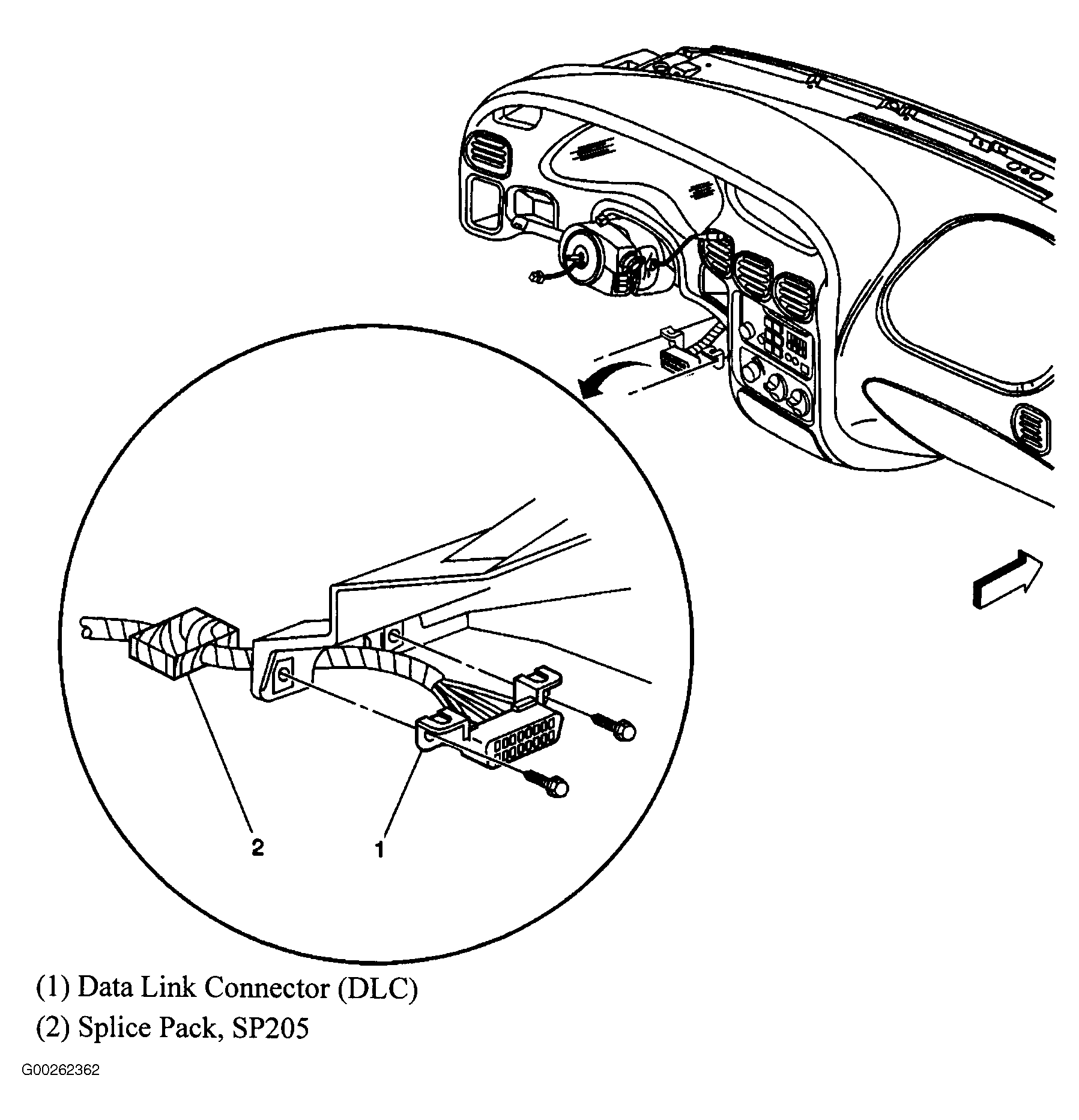 2
1

(1) Data Link Connector (DLC)
(2) Splice Pack, SP205

G00262362