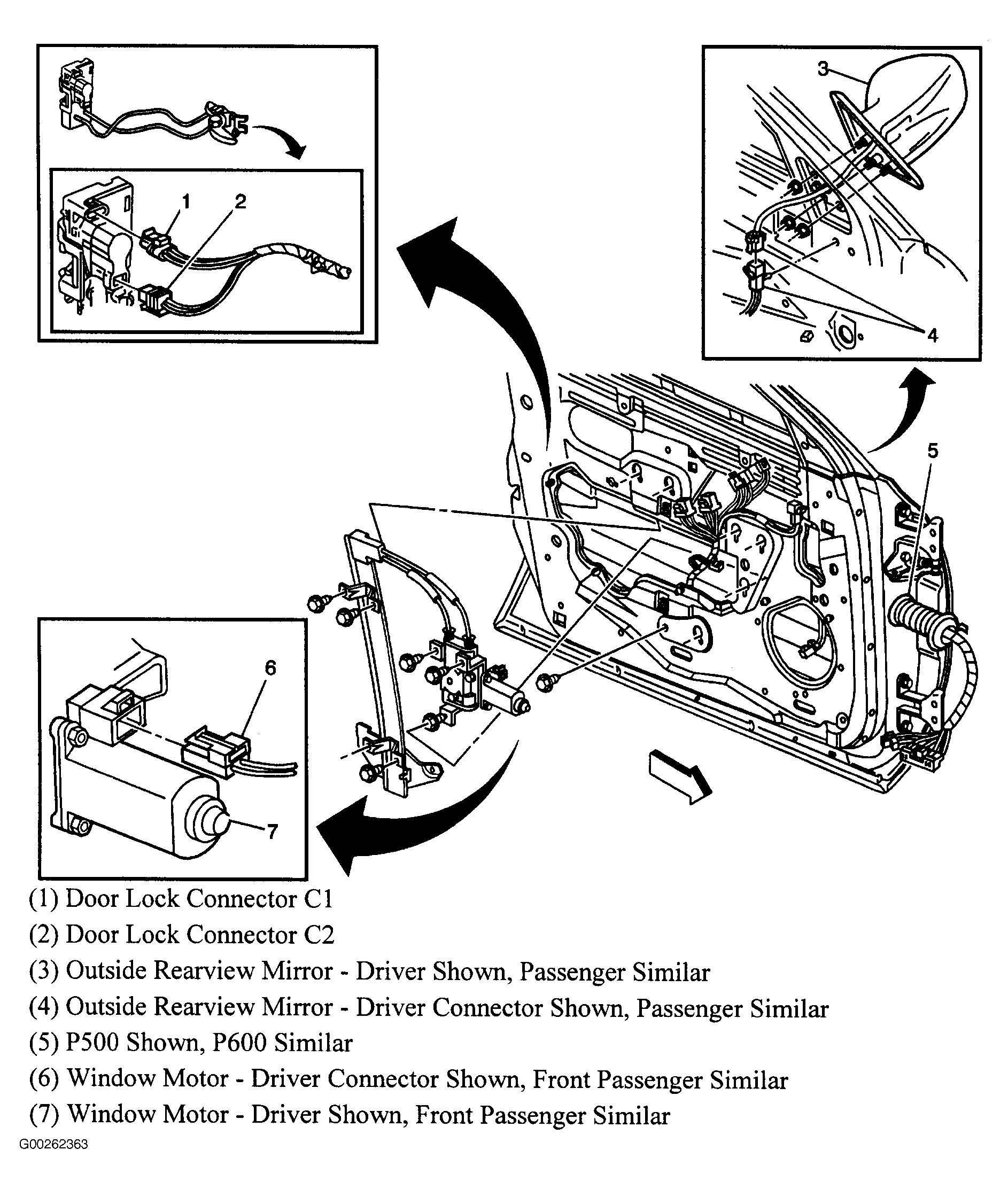 1
2
3
4
5
6
7

(1) Door Lock Connector C1
(2) Door Lock Connector C2
(3) Outside Rearview Mirror - Driver Shown, Passenger Similar
(4) Outside Rearview Mirror - Driver Connector Shown, Passenger Similar
(5) P500 Shown, P600 Similar
(6) Window Motor - Driver Connector Shown, Front Passenger Similar
(7) Window Motor - Driver Shown, Front Passenger Similar

G00262363