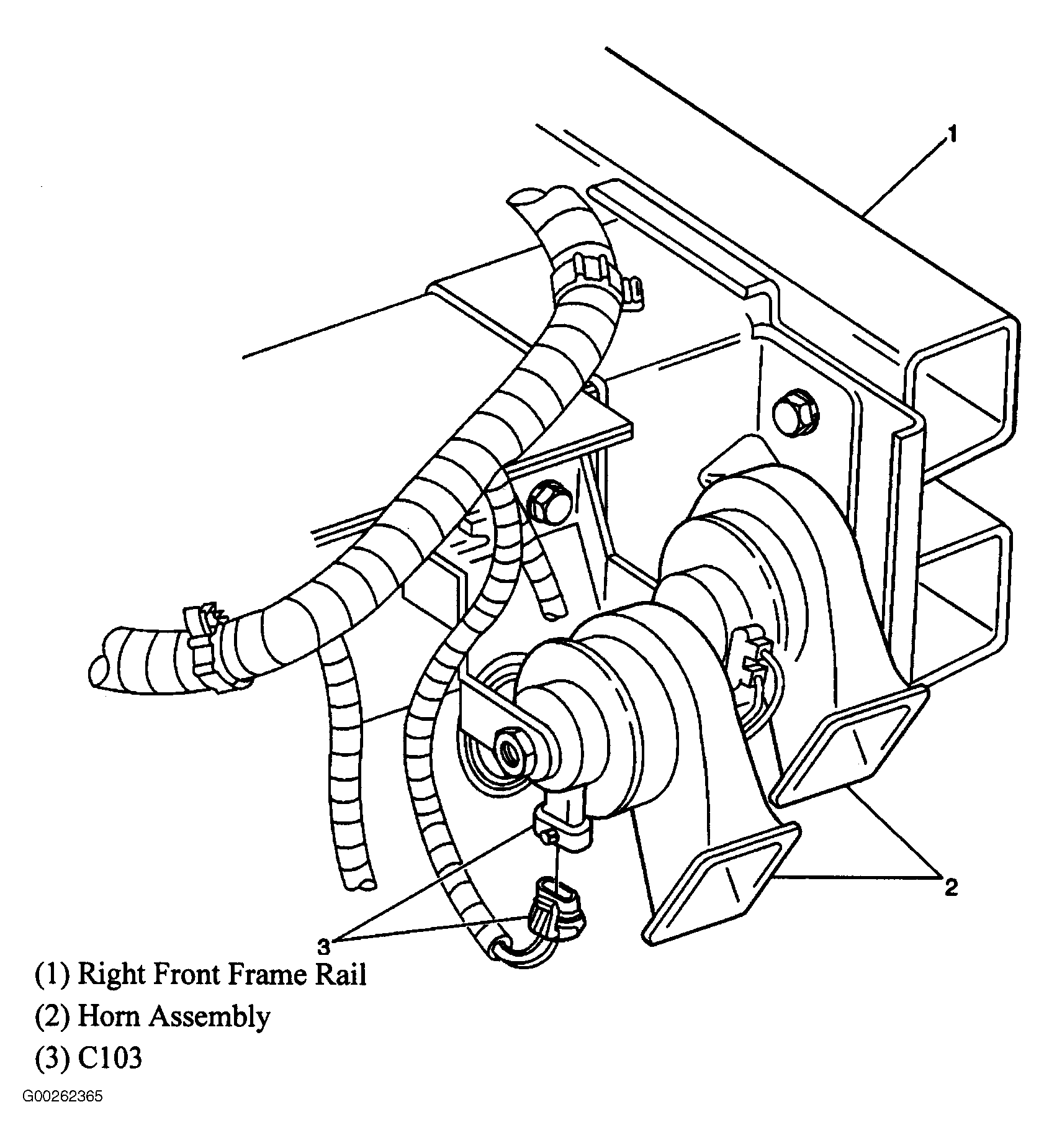 1
2
3
(1) Right Front Frame Rail
(2) Horn Assembly
(3) C103
G00262365