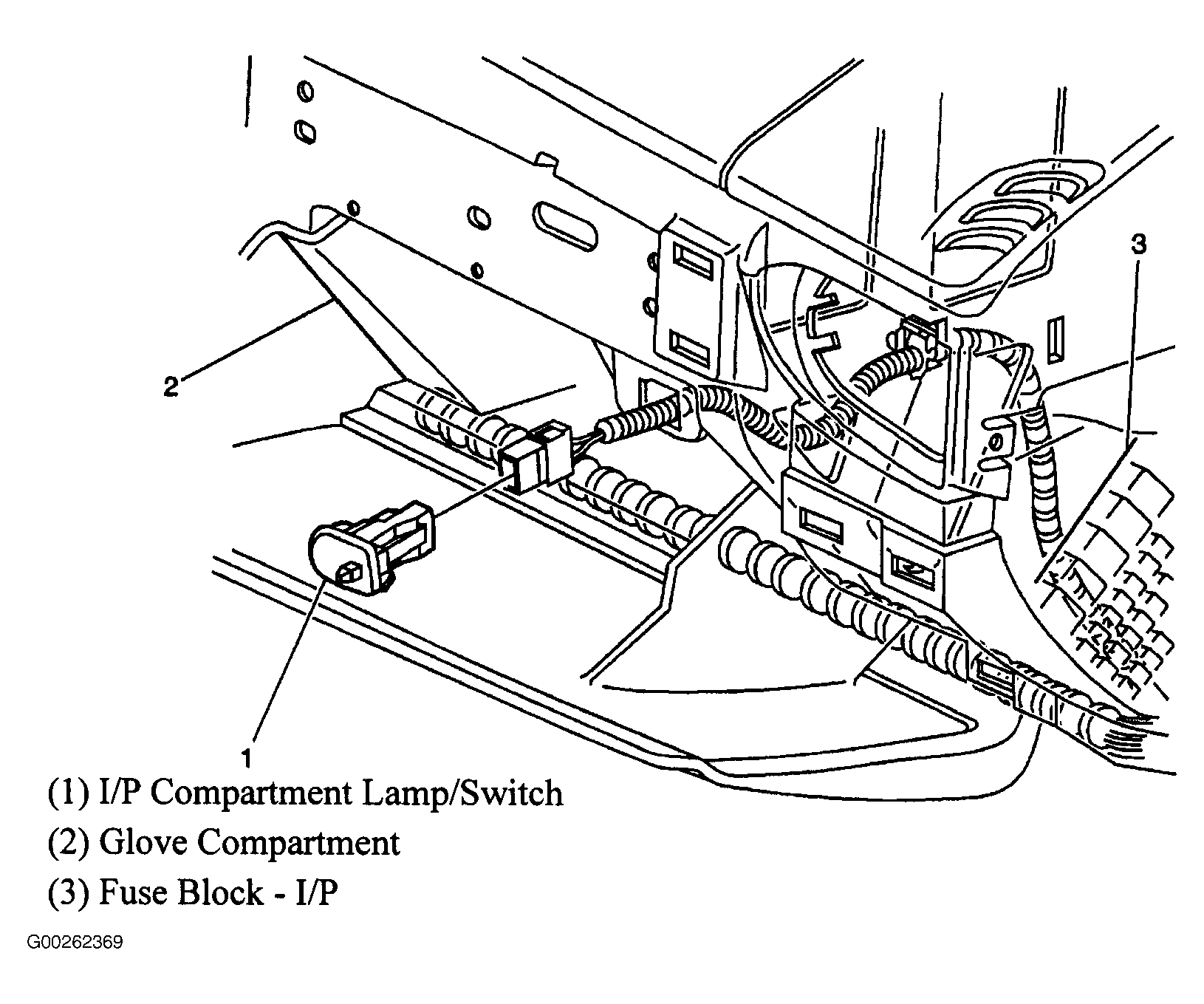 3

2

1

(1) I/P Compartment Lamp/Switch

(2) Glove Compartment

(3) Fuse Block - I/P

G00262369