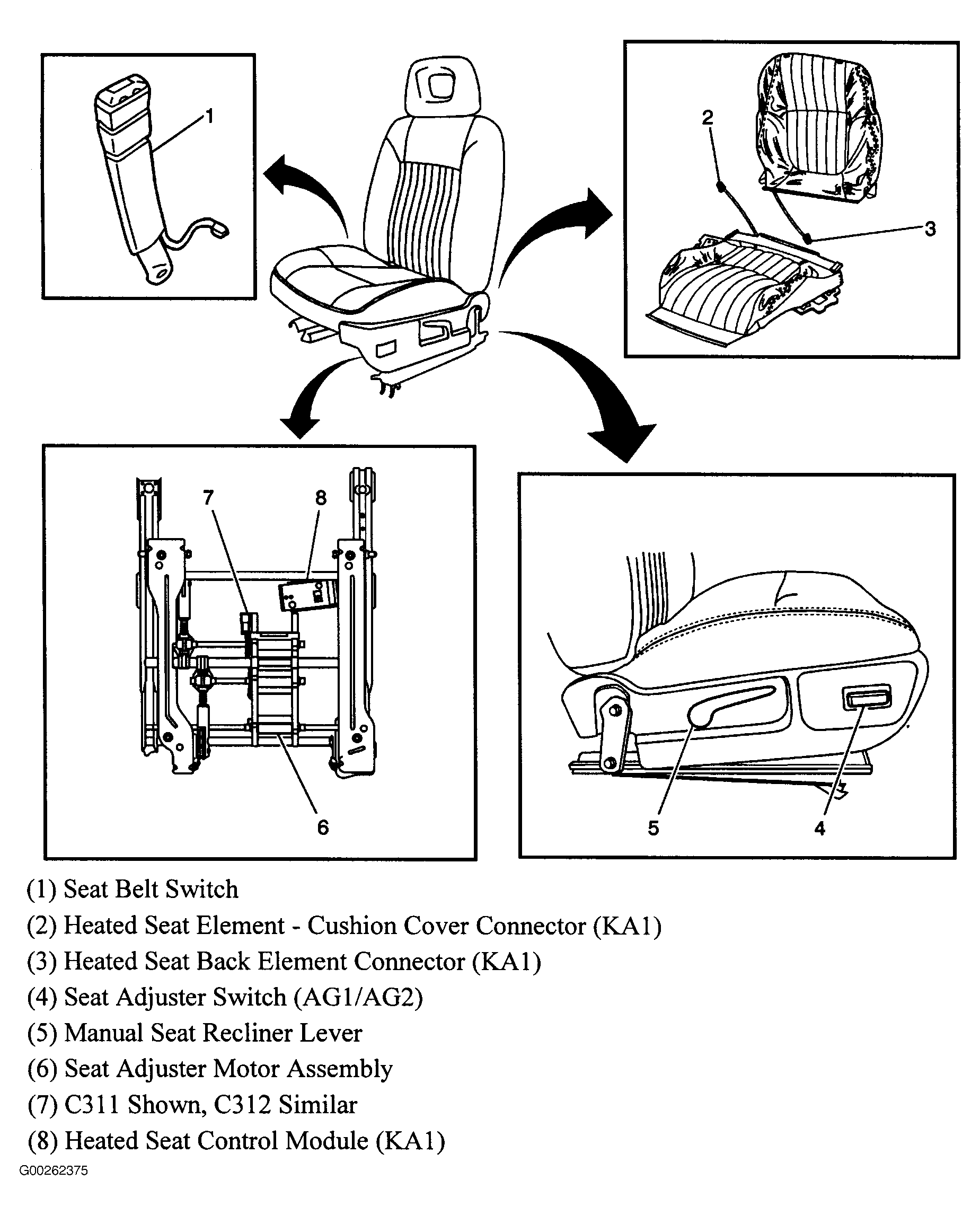 1

2

3

7

8

6

5

4

(1) Seat Belt Switch
(2) Heated Seat Element - Cushion Cover Connector (KA1)
(3) Heated Seat Back Element Connector (KA1)
(4) Seat Adjuster Switch (AG1/AG2)
(5) Manual Seat Recliner Lever
(6) Seat Adjuster Motor Assembly
(7) C311 Shown, C312 Similar
(8) Heated Seat Control Module (KA1)

G00262375