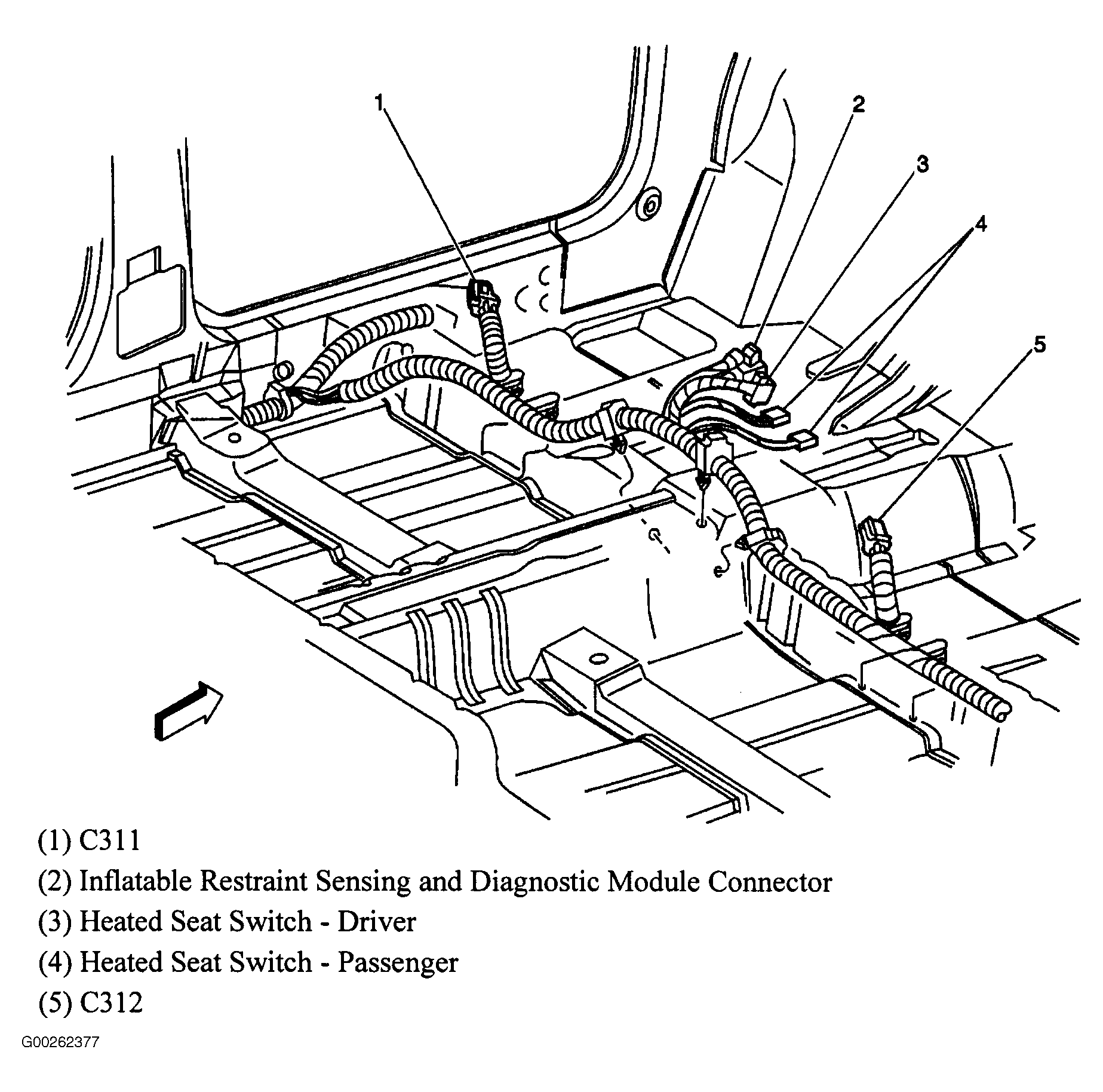 1
2
3
4
5

(1) C311
(2) Inflatable Restraint Sensing and Diagnostic Module Connector
(3) Heated Seat Switch - Driver
(4) Heated Seat Switch - Passenger
(5) C312

G00262377