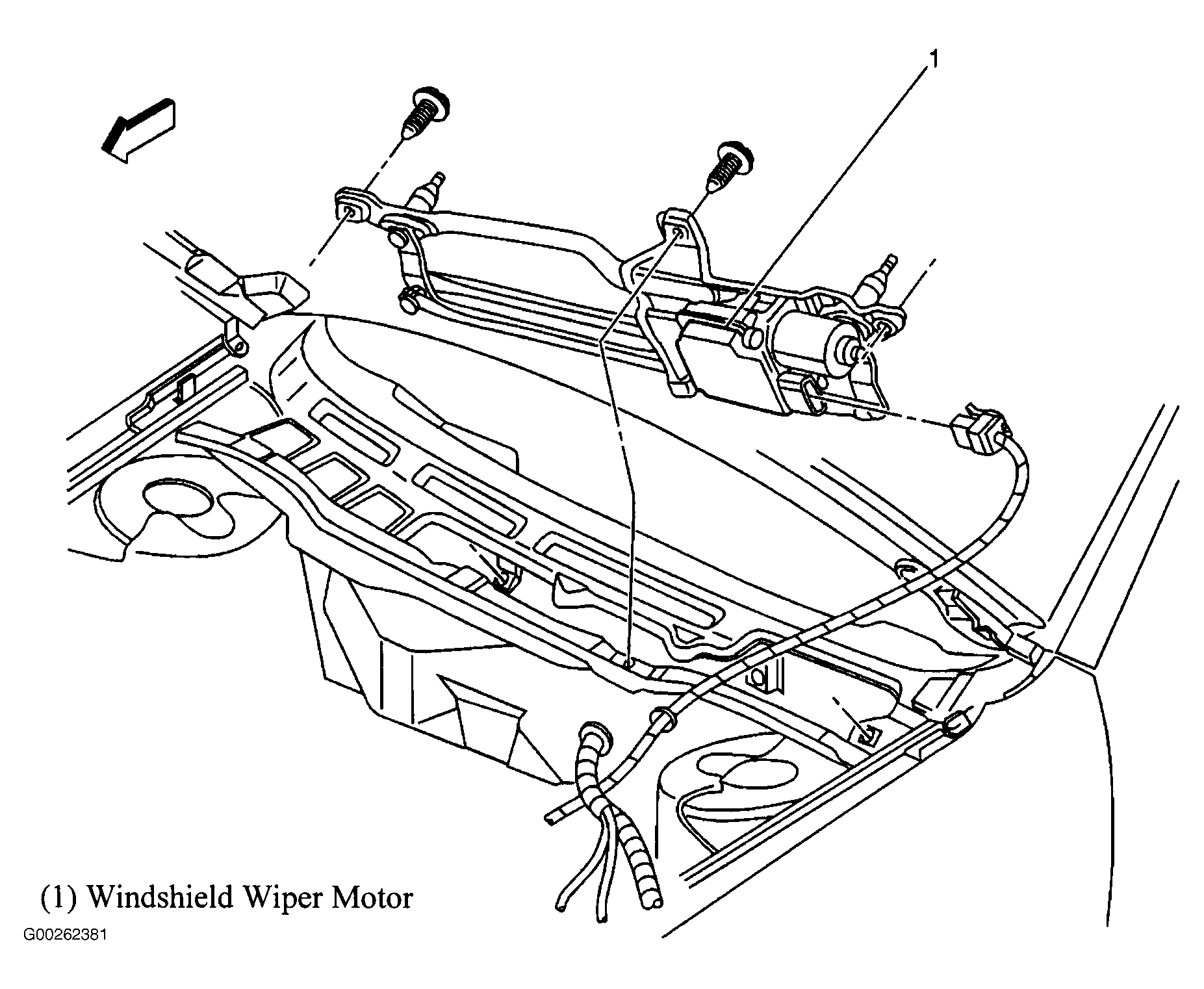 1

(1) Windshield Wiper Motor

G00262381