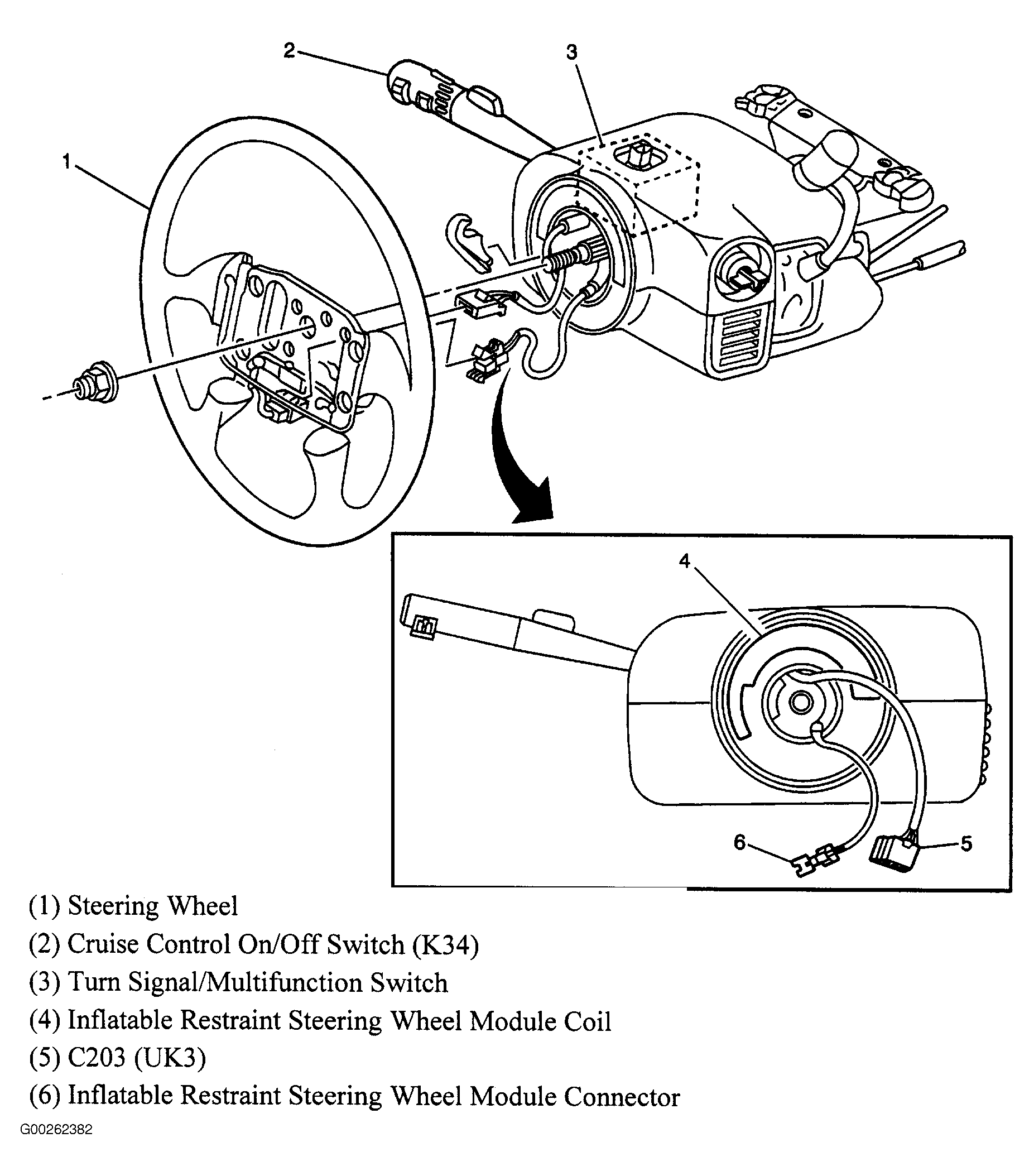 2
3
1
4
6
5

(1) Steering Wheel
(2) Cruise Control On/Off Switch (K34)
(3) Turn Signal/Multifunction Switch
(4) Inflatable Restraint Steering Wheel Module Coil
(5) C203 (UK3)
(6) Inflatable Restraint Steering Wheel Module Connector

G00262382