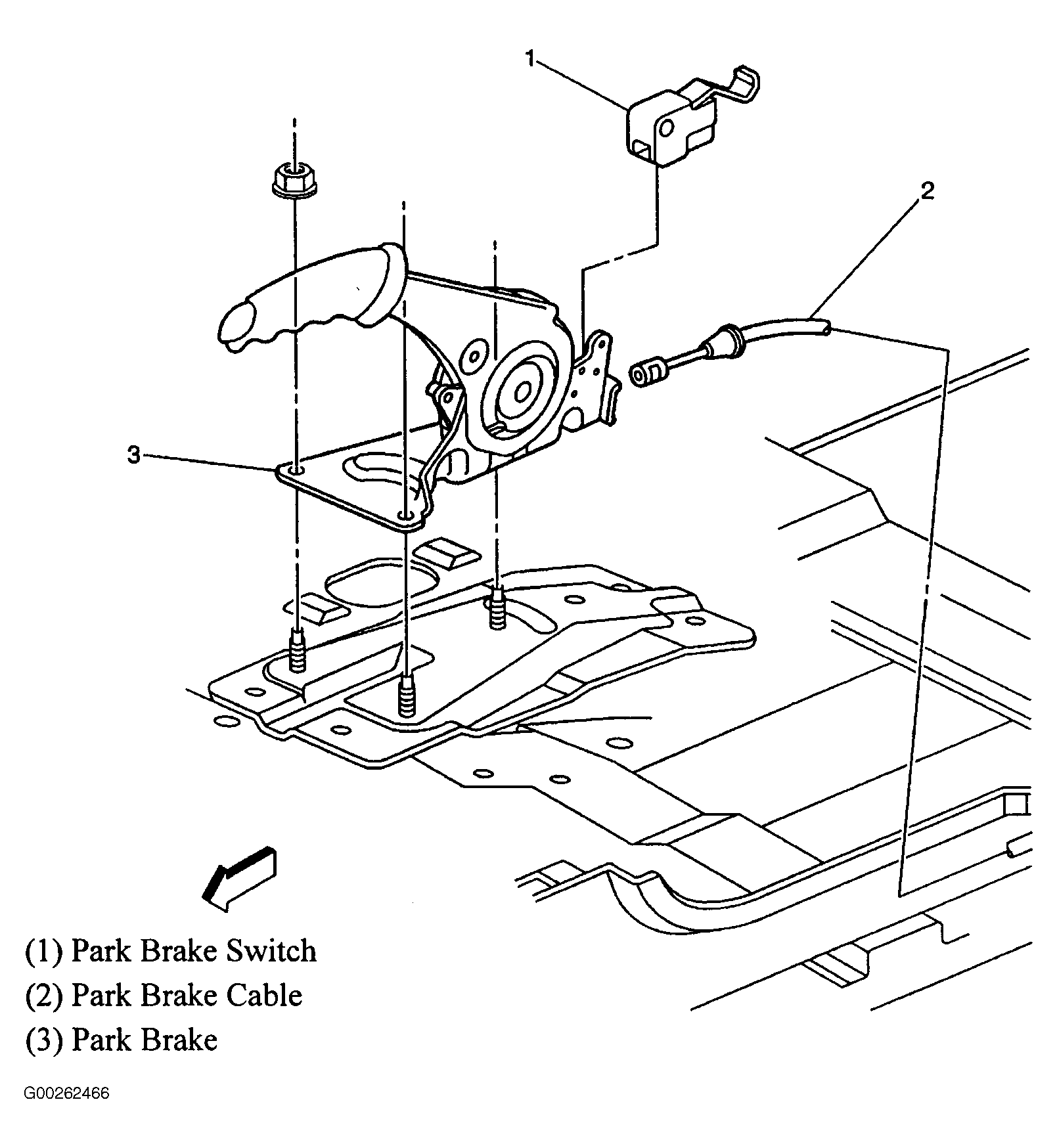 1

2

3

(1) Park Brake Switch
(2) Park Brake Cable
(3) Park Brake

G00262466