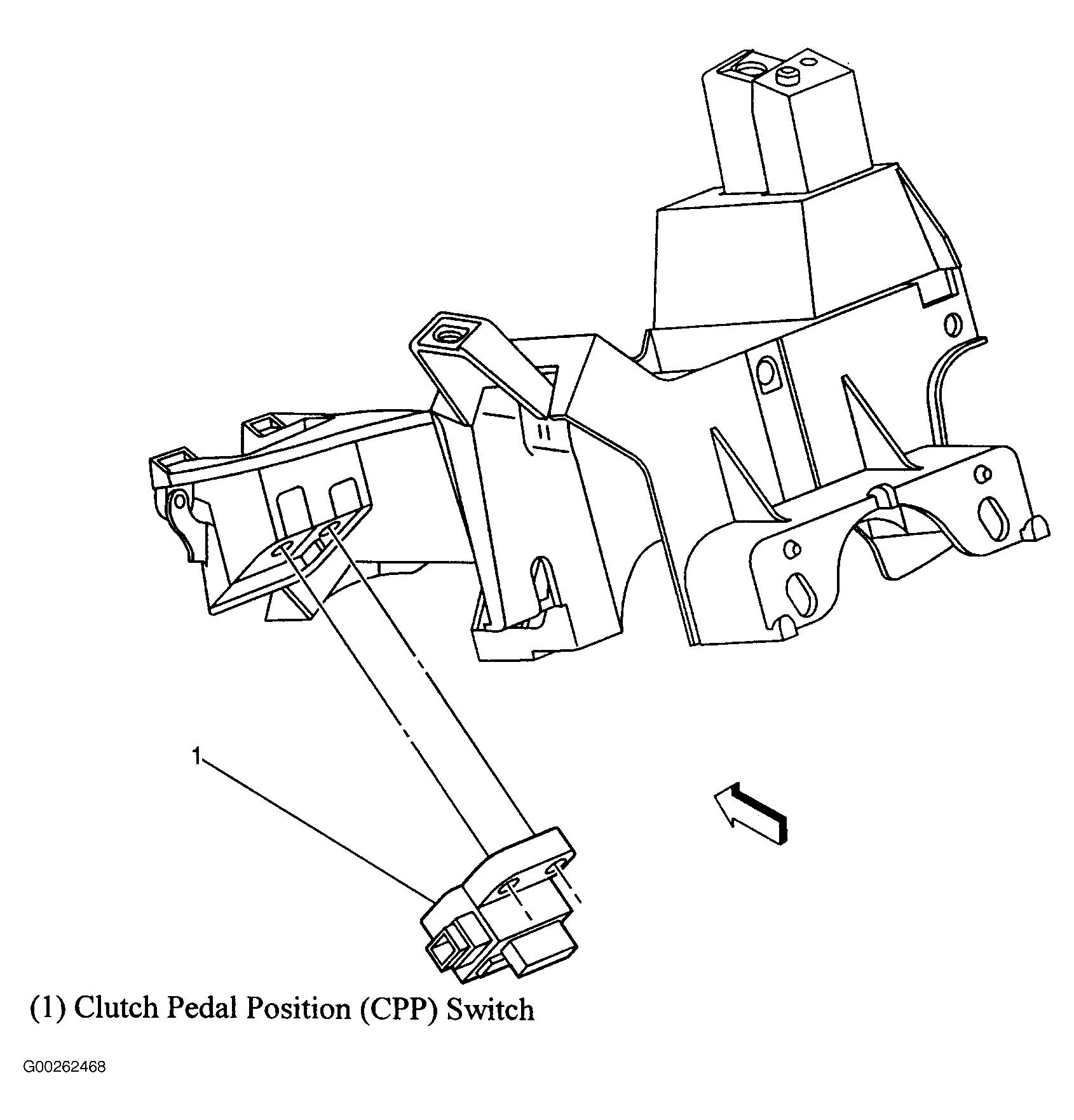 1

(1) Clutch Pedal Position (CPP) Switch

G00262468