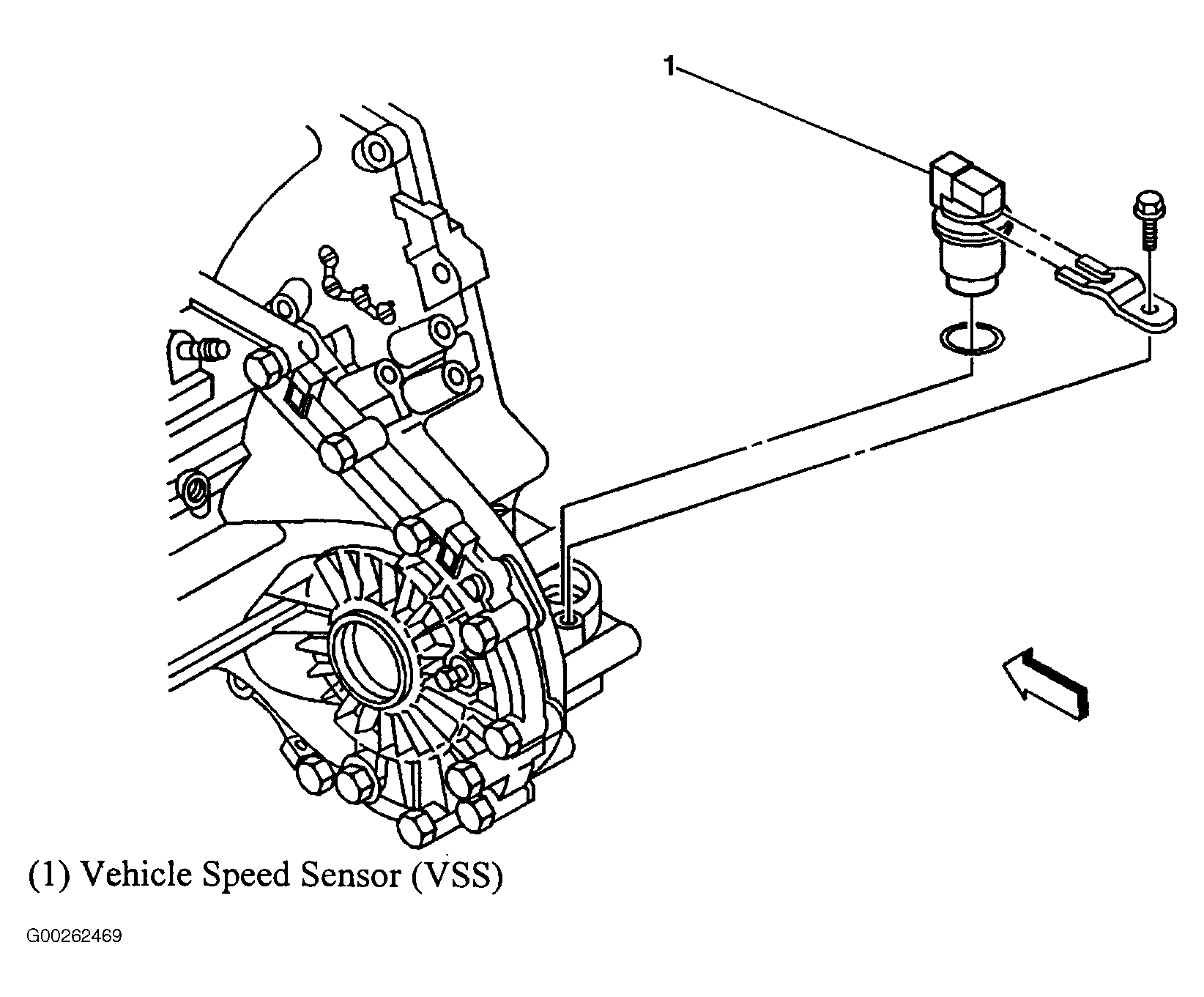 1

(1) Vehicle Speed Sensor (VSS)

G00262469